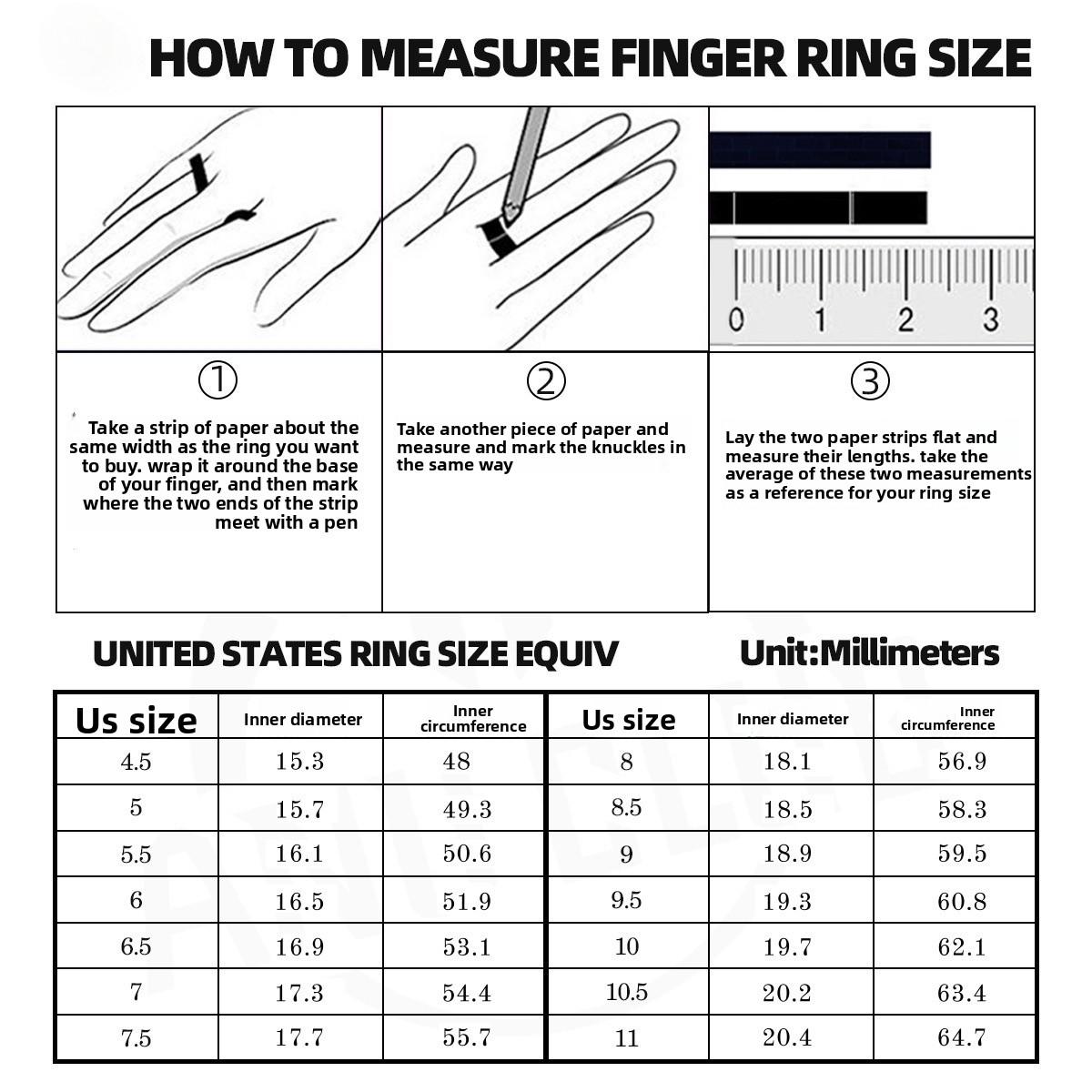 HOW TO MEASURE FINGER RING SIZE

0 1 2 3

①

Take a strip of paper about the same width as the ring you want to buy. wrap it around the base of your finger, and then mark where the two ends of the strip meet with a pen

②

Take another piece of paper and measure and mark the knuckles in the same way

③

Lay the two paper strips flat and measure their lengths. take the average of these two measurements as a reference for your ring size

UNITED STATES RING SIZE EQUIV

Unit:Millimeters

| Us size | Inner diameter | Inner circumference | Us size | Inner diameter | Inner circumference |
|---|---|---|---|---|---|
| 4.5 | 15.3 | 48 | 8 | 18.1 | 56.9 |
| 5 | 15.7 | 49.3 | 8.5 | 18.5 | 58.3 |
| 5.5 | 16.1 | 50.6 | 9 | 18.9 | 59.5 |
| 6 | 16.5 | 51.9 | 9.5 | 19.3 | 60.8 |
| 6.5 | 16.9 | 53.1 | 10 | 19.7 | 62.1 |
| 7 | 17.3 | 54.4 | 10.5 | 20.2 | 63.4 |
| 7.5 | 17.7 | 55.7 | 11 | 20.4 | 64.7 |