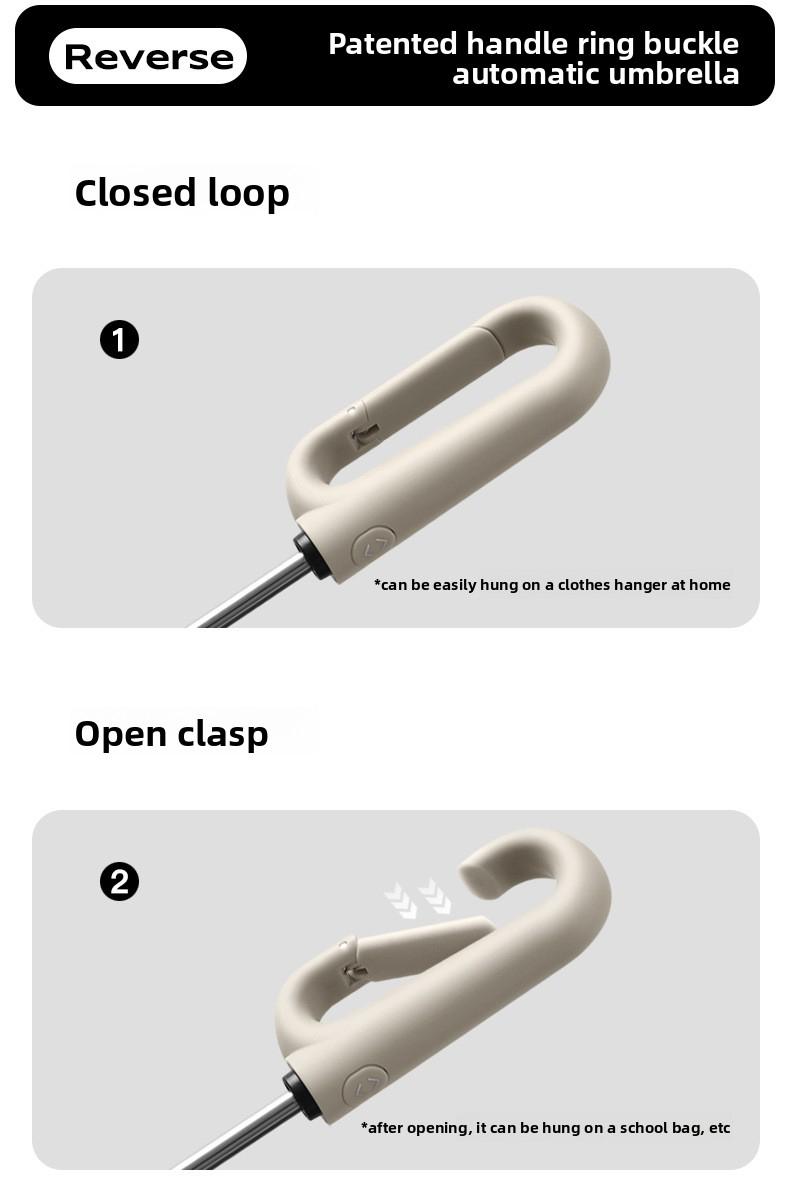 Reverse

Patented handle ring buckle automatic umbrella

Closed loop

1

*can be easily hung on a clothes hanger at home

Open clasp

2

*after opening, it can be hung on a school bag, etc