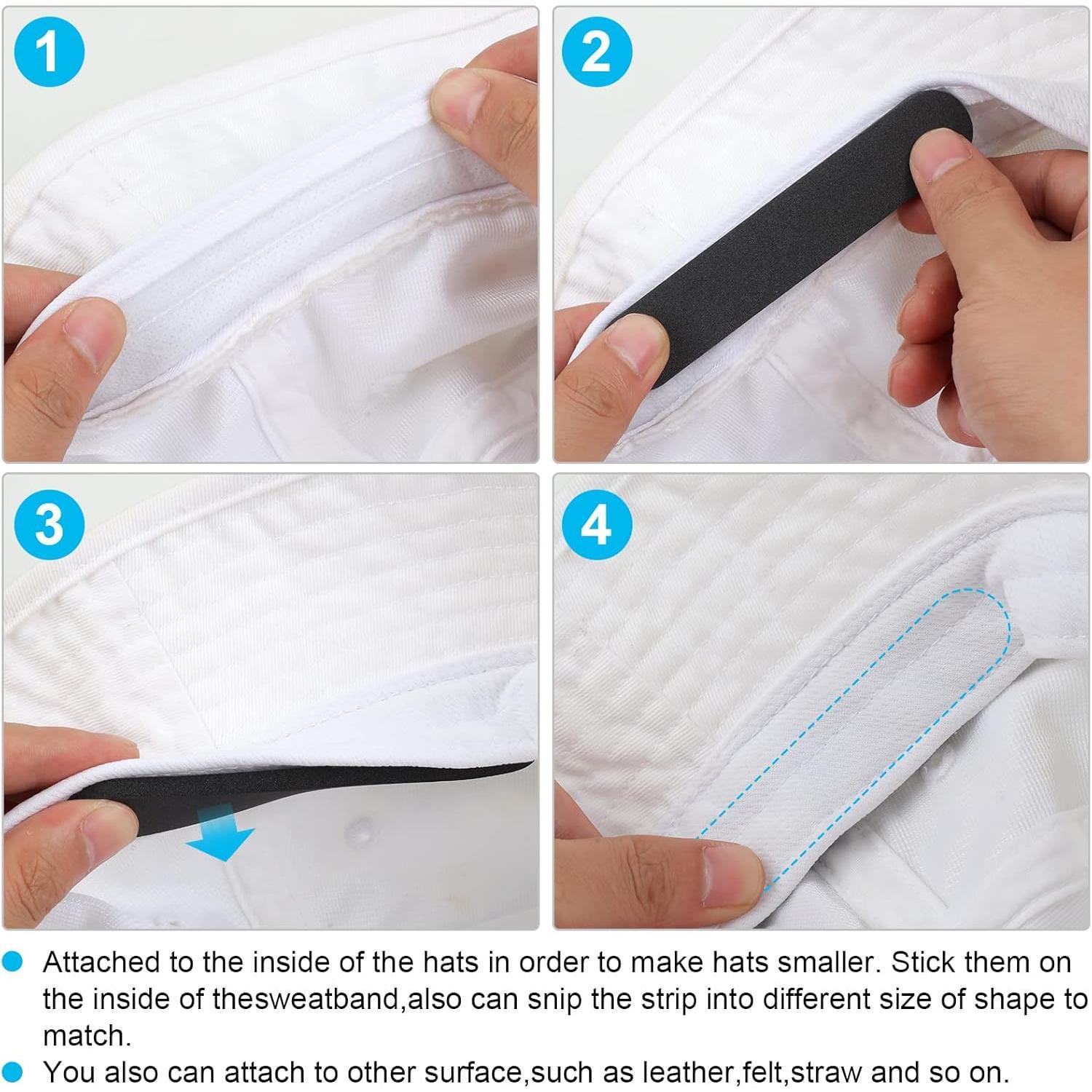 1

2

3

4

Attached to the inside of the hats in order to make hats smaller. Stick them on the inside of thesweatband,also can snip the strip into different size of shape to match.

You also can attach to other surface,such as leather,felt,straw and so on.