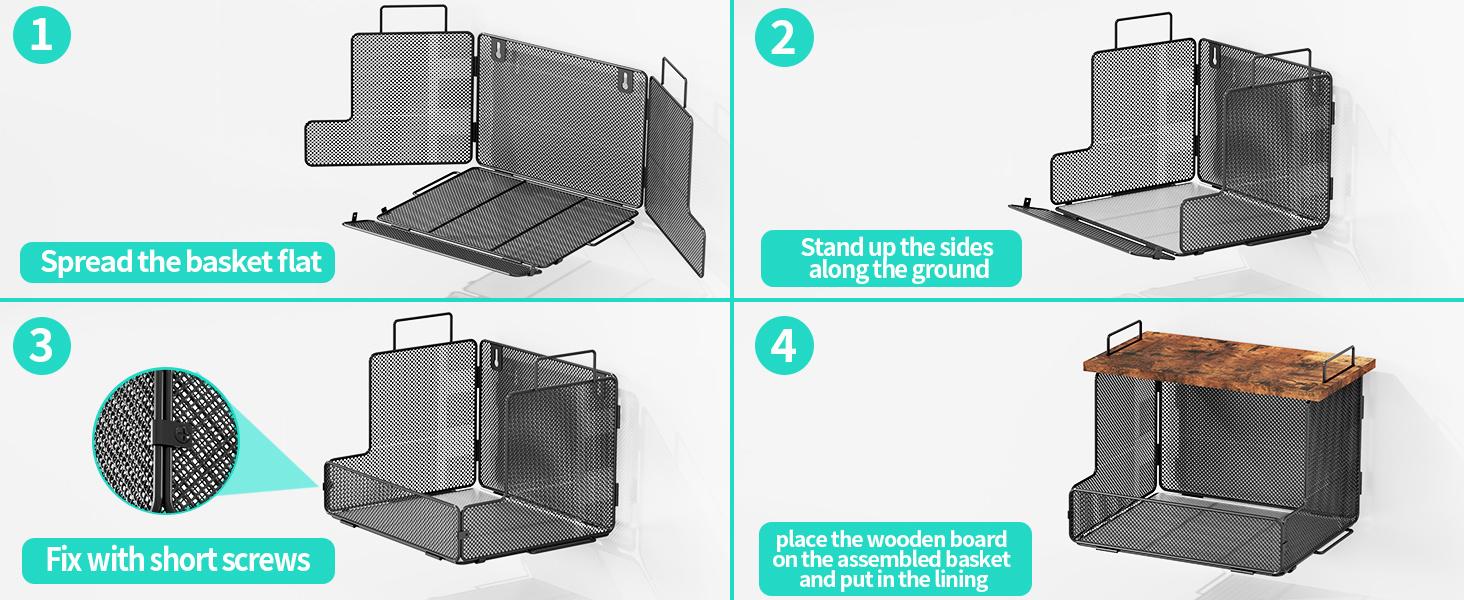 1

Spread the basket flat

2

Stand up the sides along the ground

3

Fix with short screws

4

place the wooden board on the assembled basket and put in the lining