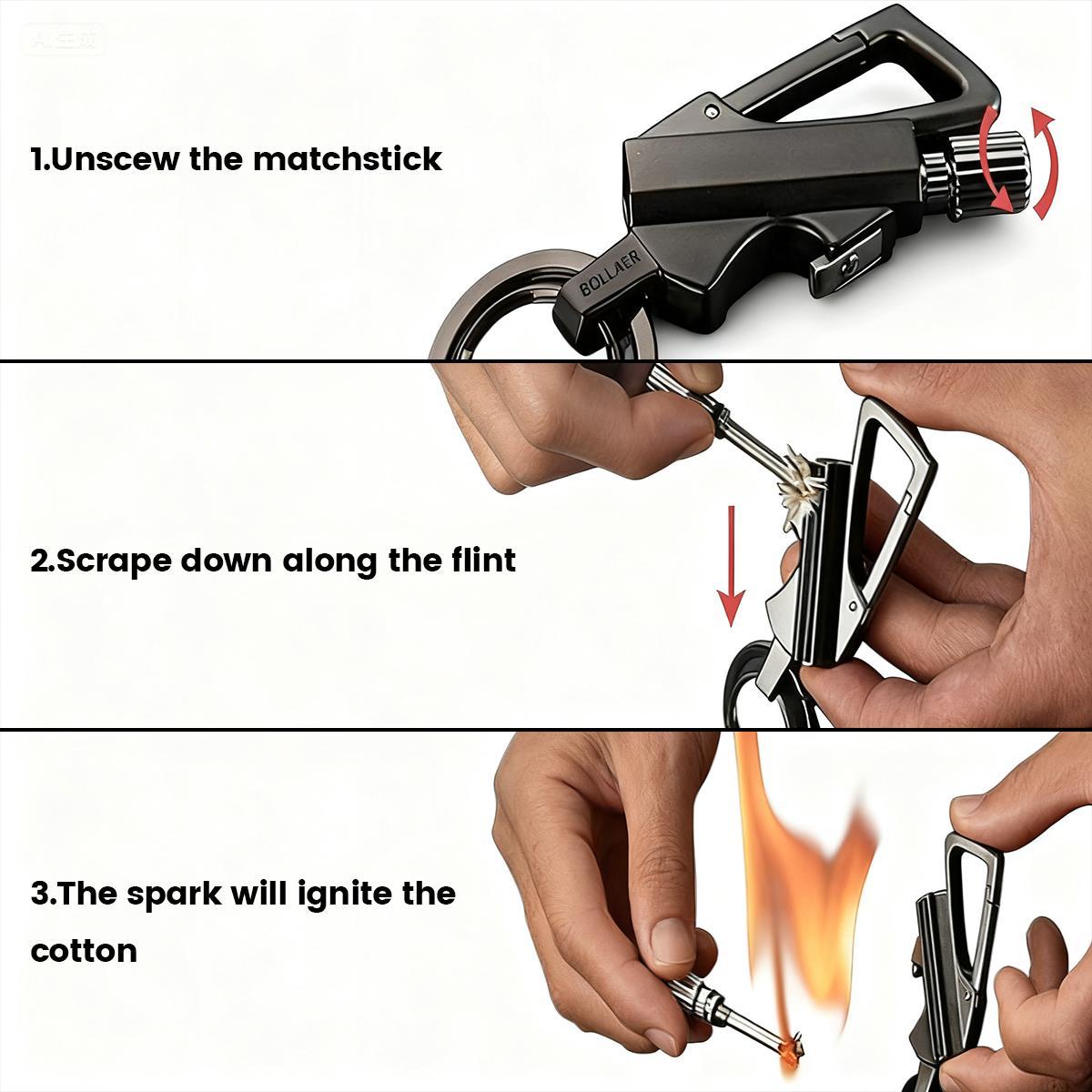 AI生成

1.Unscew the matchstick

BOLLAER

2.Scrape down along the flint

3.The spark will ignite the cotton