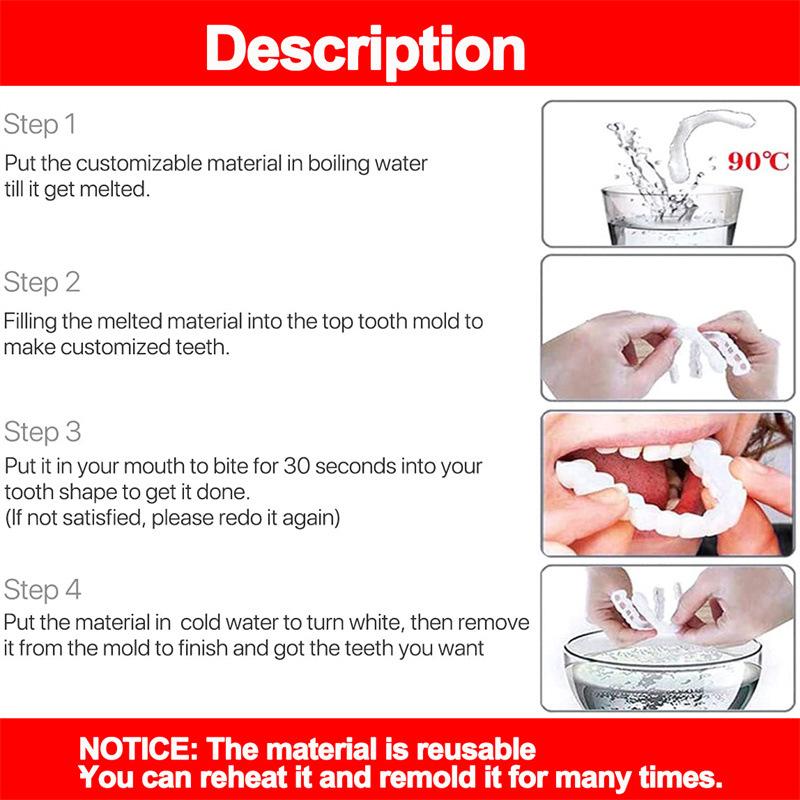 Description

Step 1
Put the customizable material in boiling water till it get melted.

90℃

Step 2
Filling the melted material into the top tooth mold to make customized teeth.

Step 3
Put it in your mouth to bite for 30 seconds into your tooth shape to get it done.
(If not satisfied, please redo it again)

Step 4
Put the material in cold water to turn white, then remove it from the mold to finish and got the teeth you want

NOTICE: The material is reusable
You can reheat it and remold it for many times.