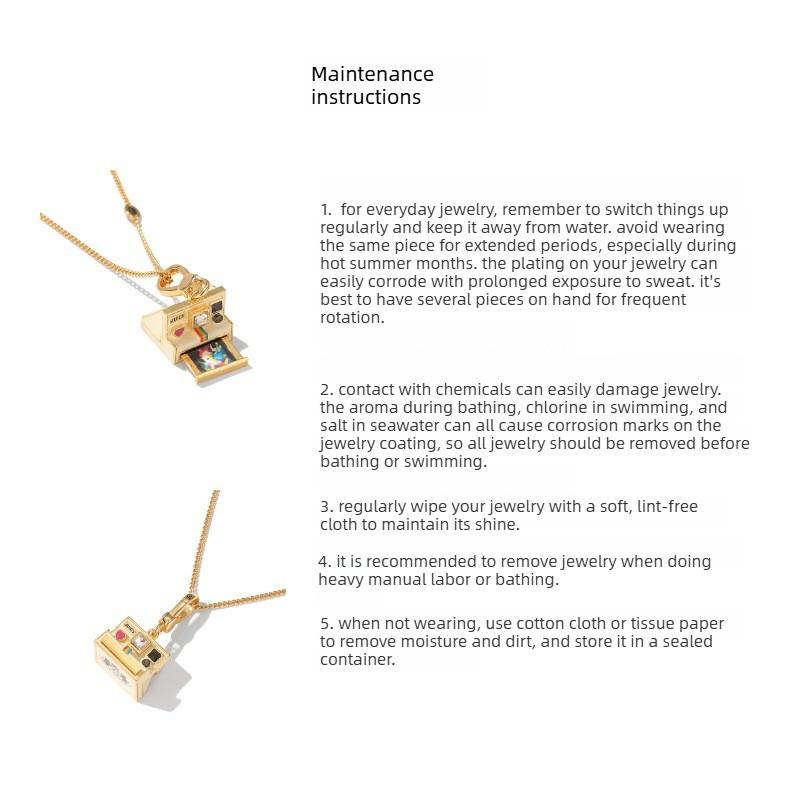 Maintenance instructions

1. for everyday jewelry, remember to switch things up regularly and keep it away from water. avoid wearing the same piece for extended periods, especially during hot summer months. the plating on your jewelry can easily corrode with prolonged exposure to sweat. it's best to have several pieces on hand for frequent rotation.

2. contact with chemicals can easily damage jewelry. the aroma during bathing, chlorine in swimming, and salt in seawater can all cause corrosion marks on the jewelry coating, so all jewelry should be removed before bathing or swimming.

3. regularly wipe your jewelry with a soft, lint-free cloth to maintain its shine.

4. it is recommended to remove jewelry when doing heavy manual labor or bathing.

5. when not wearing, use cotton cloth or tissue paper to remove moisture and dirt, and store it in a sealed container.