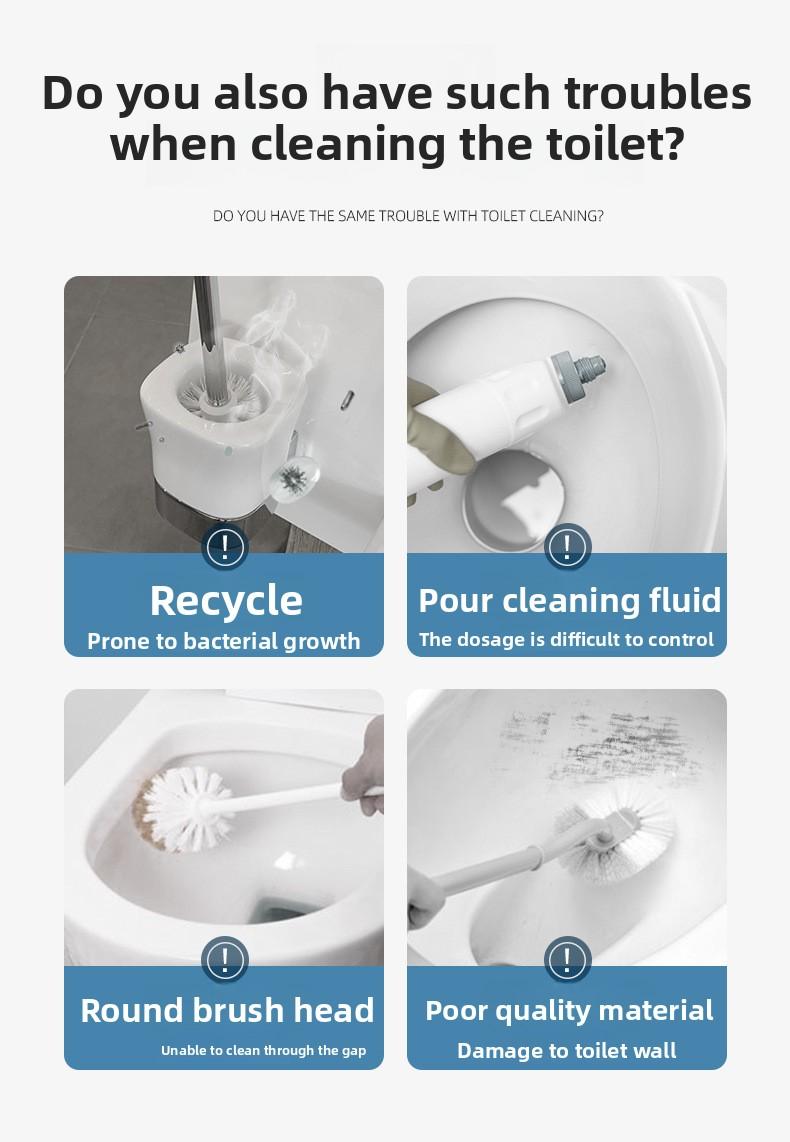 Do you also have such troubles when cleaning the toilet?

DO YOU HAVE THE SAME TROUBLE WITH TOILET CLEANING?

!

Recycle
Prone to bacterial growth

!

Pour cleaning fluid
The dosage is difficult to control

!

Round brush head
Unable to clean through the gap

!

Poor quality material
Damage to toilet wall