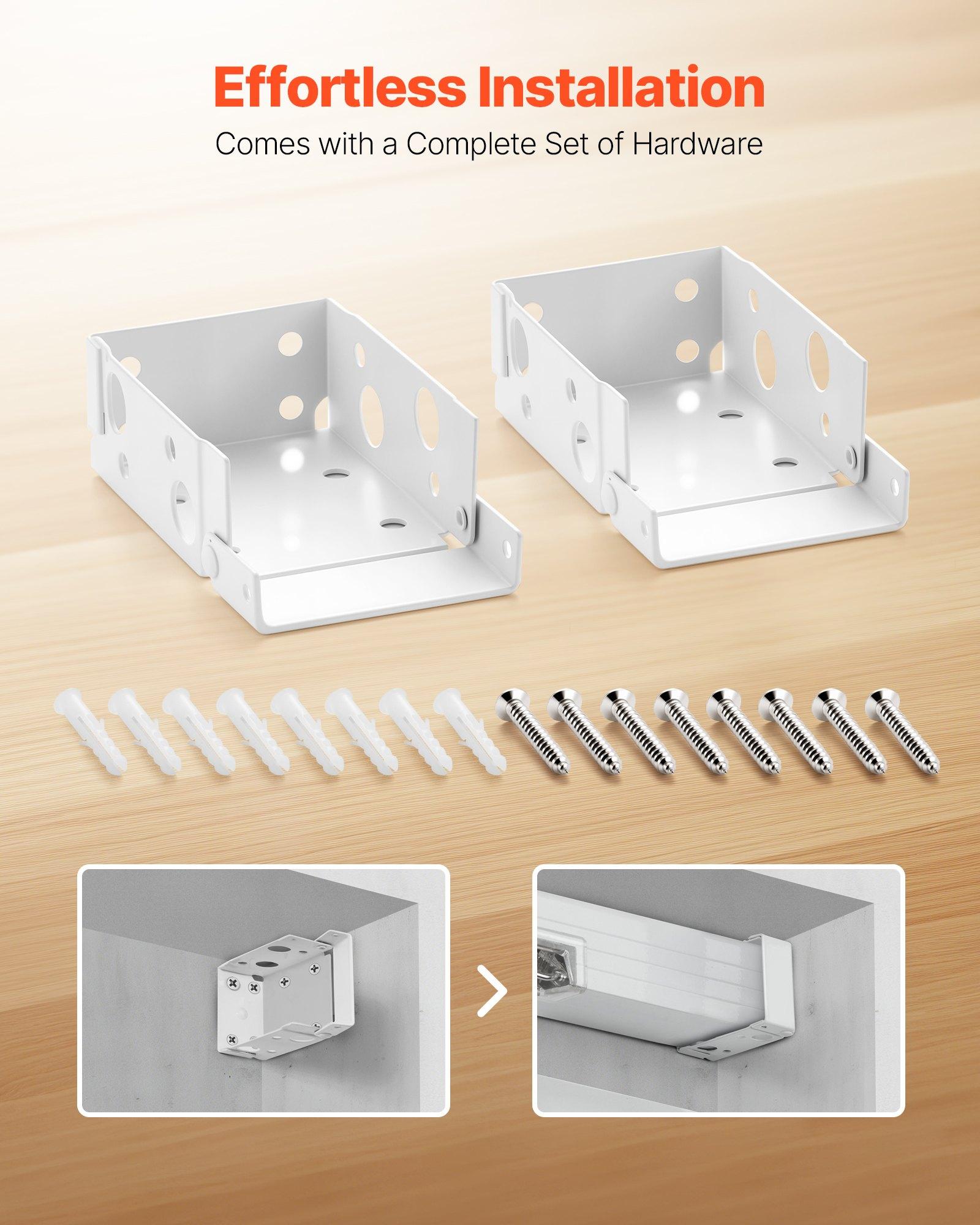 Effortless Installation
Comes with a Complete Set of Hardware