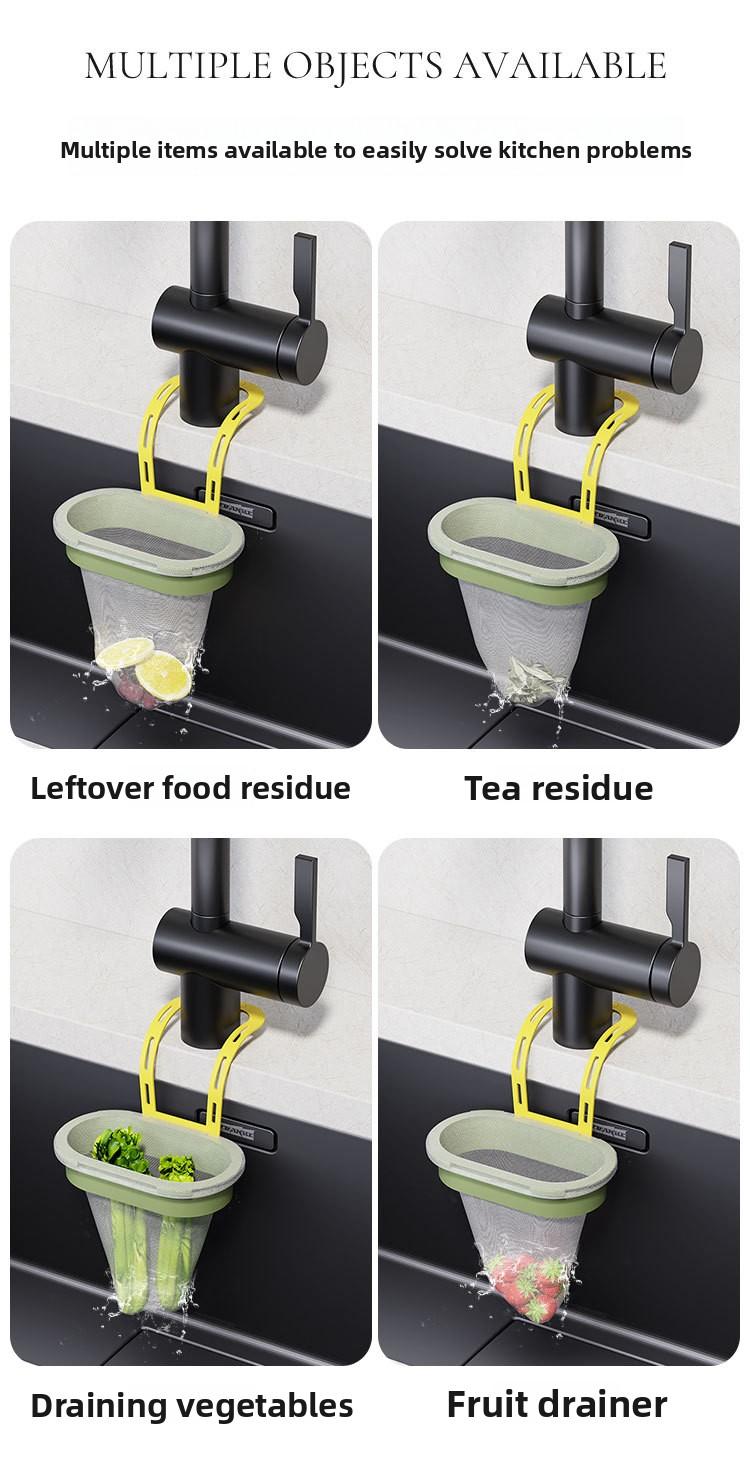 MULTIPLE OBJECTS AVAILABLE

Multiple items available to easily solve kitchen problems

Leftover food residue

Tea residue

Draining vegetables

Fruit drainer