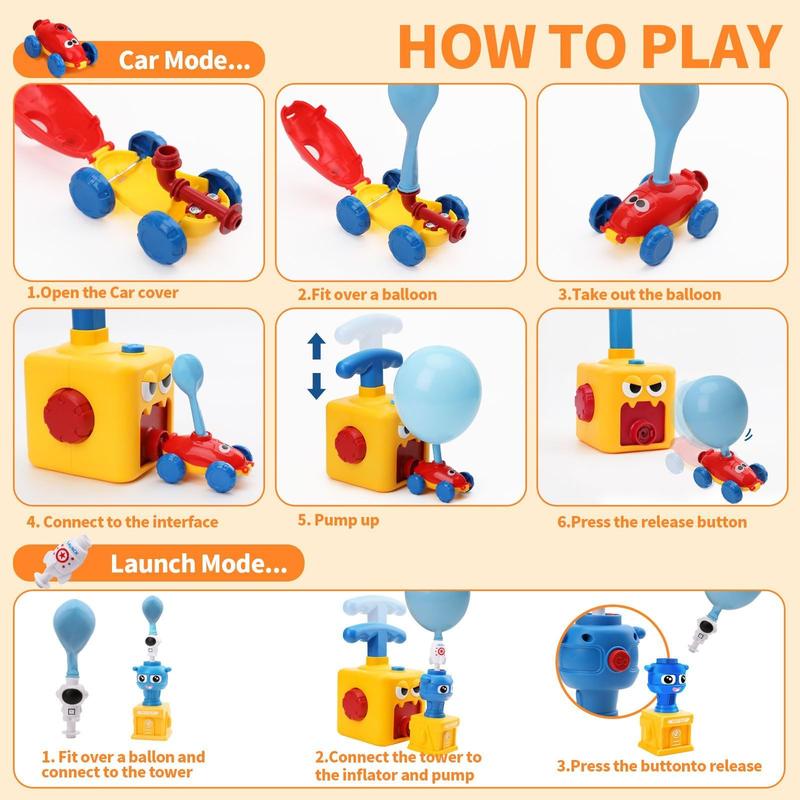 Car Mode...

HOW TO PLAY

1.Open the Car cover

2.Fit over a balloon

3.Take out the balloon

4. Connect to the interface

5. Pump up

6.Press the release button

Launch Mode...

1. Fit over a ballon and connect to the tower

2.Connect the tower to the inflator and pump

3.Press the buttonto release