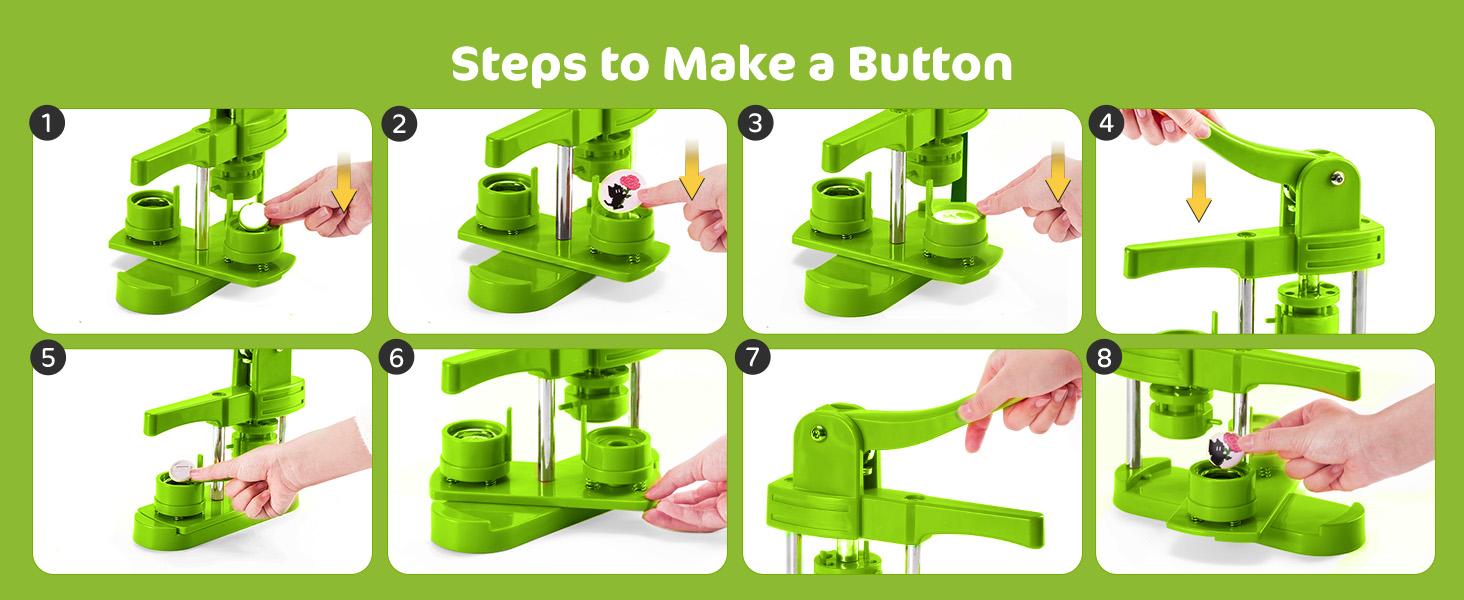 Steps to Make a Button

1

2

3

4

5

6

7

8