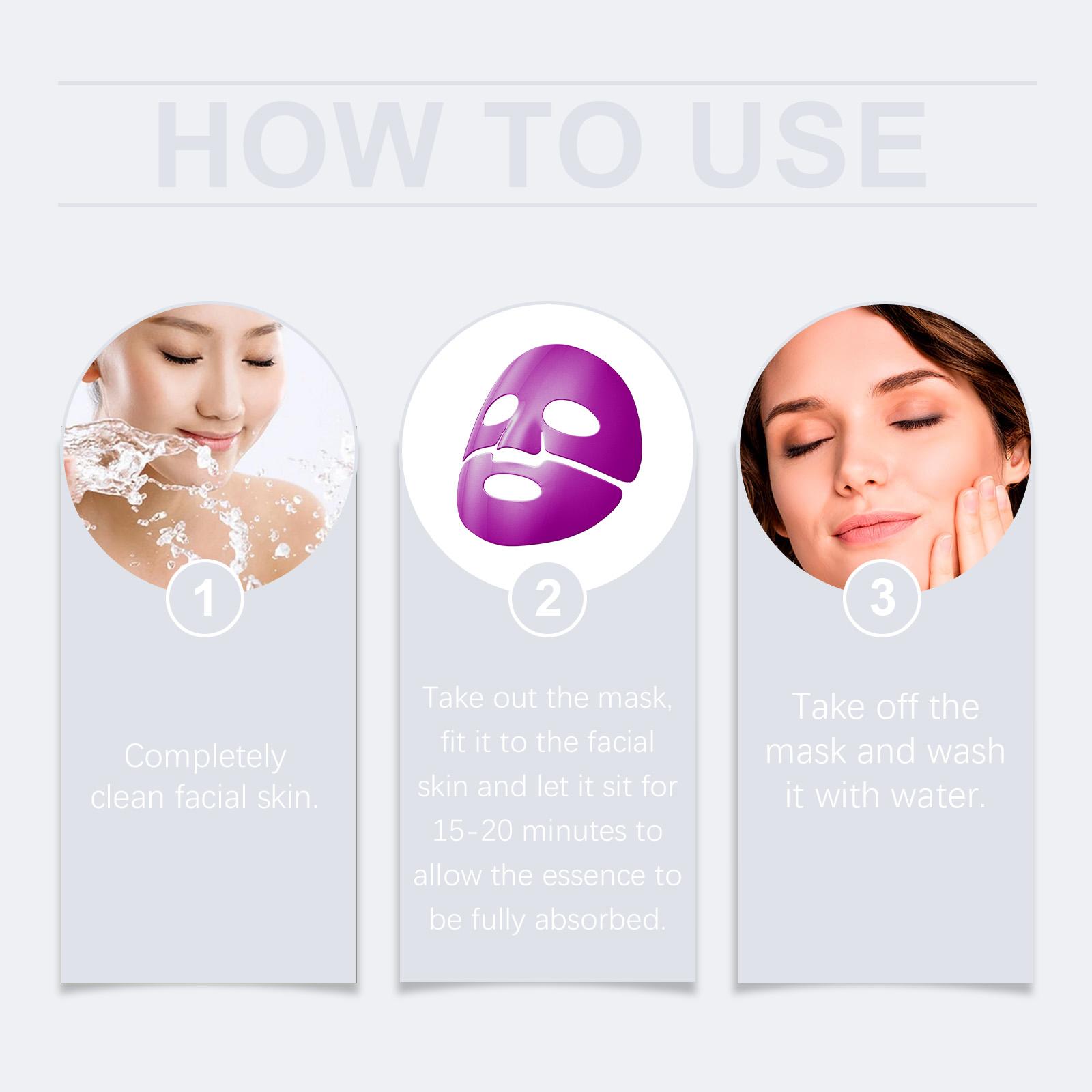 HOW TO USE

1

Completely clean facial skin.

2

Take out the mask, fit it to the facial skin and let it sit for 15-20 minutes to allow the essence to be fully absorbed.

3

Take off the mask and wash it with water.