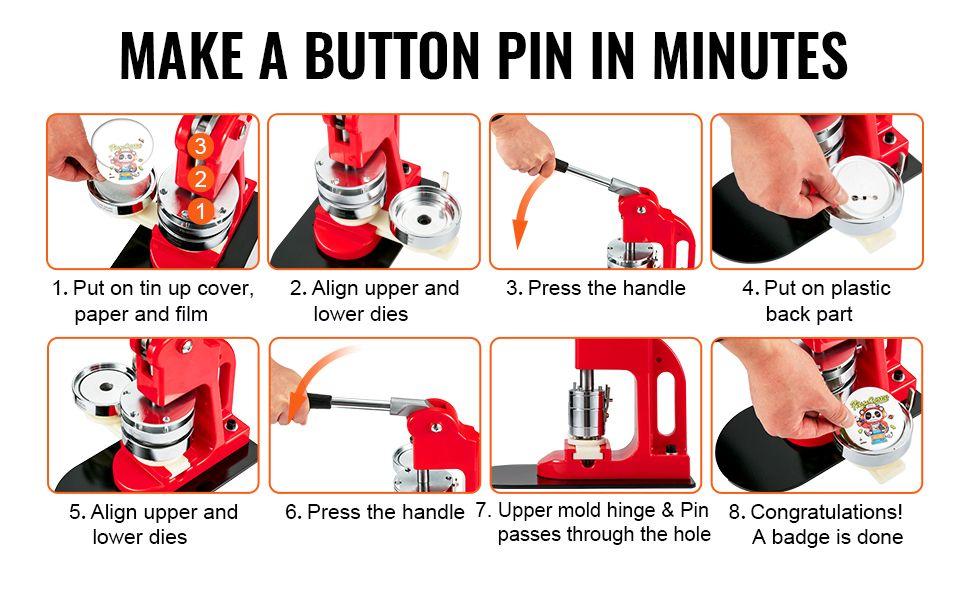 MAKE A BUTTON PIN IN MINUTES

3
2
1

1. Put on tin up cover, paper and film

2. Align upper and lower dies

3. Press the handle

4. Put on plastic back part

5. Align upper and lower dies

6. Press the handle

7. Upper mold hinge & Pin passes through the hole

8. Congratulations! A badge is done