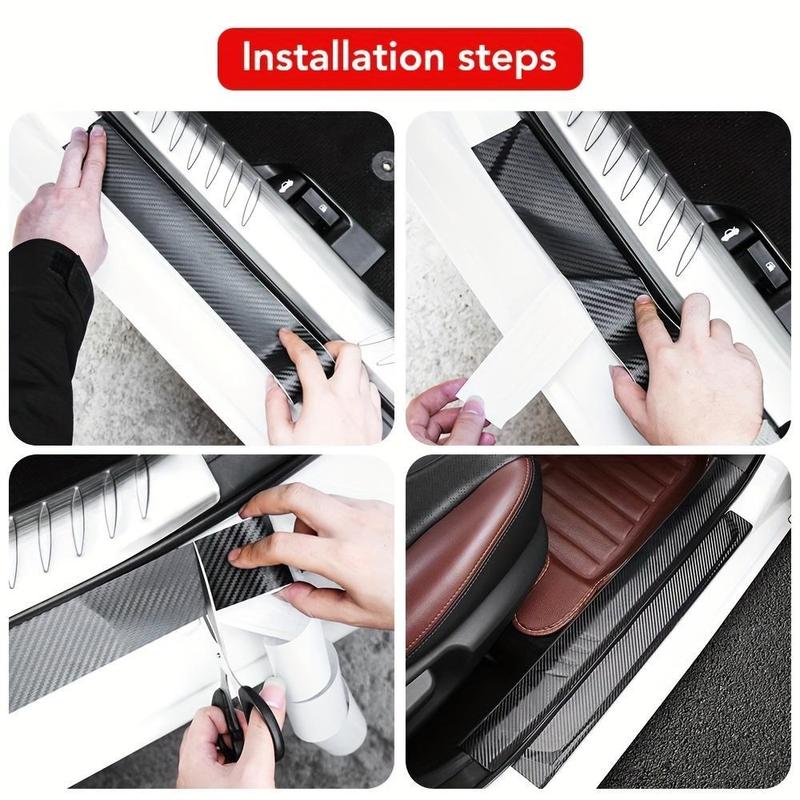 Installation steps