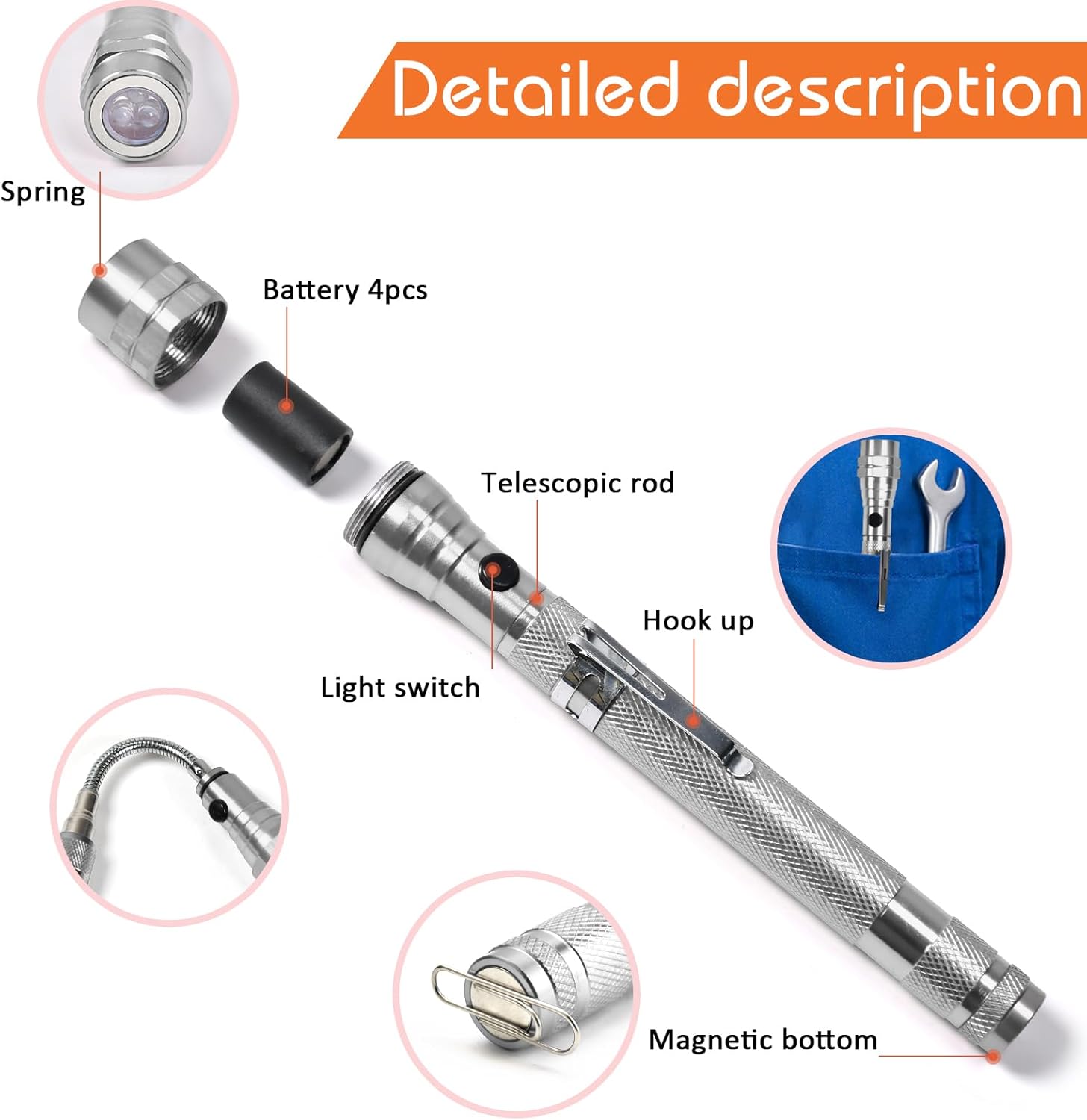 Detailed description

Spring

Battery 4pcs

Telescopic rod

Hook up

Light switch

Magnetic bottom