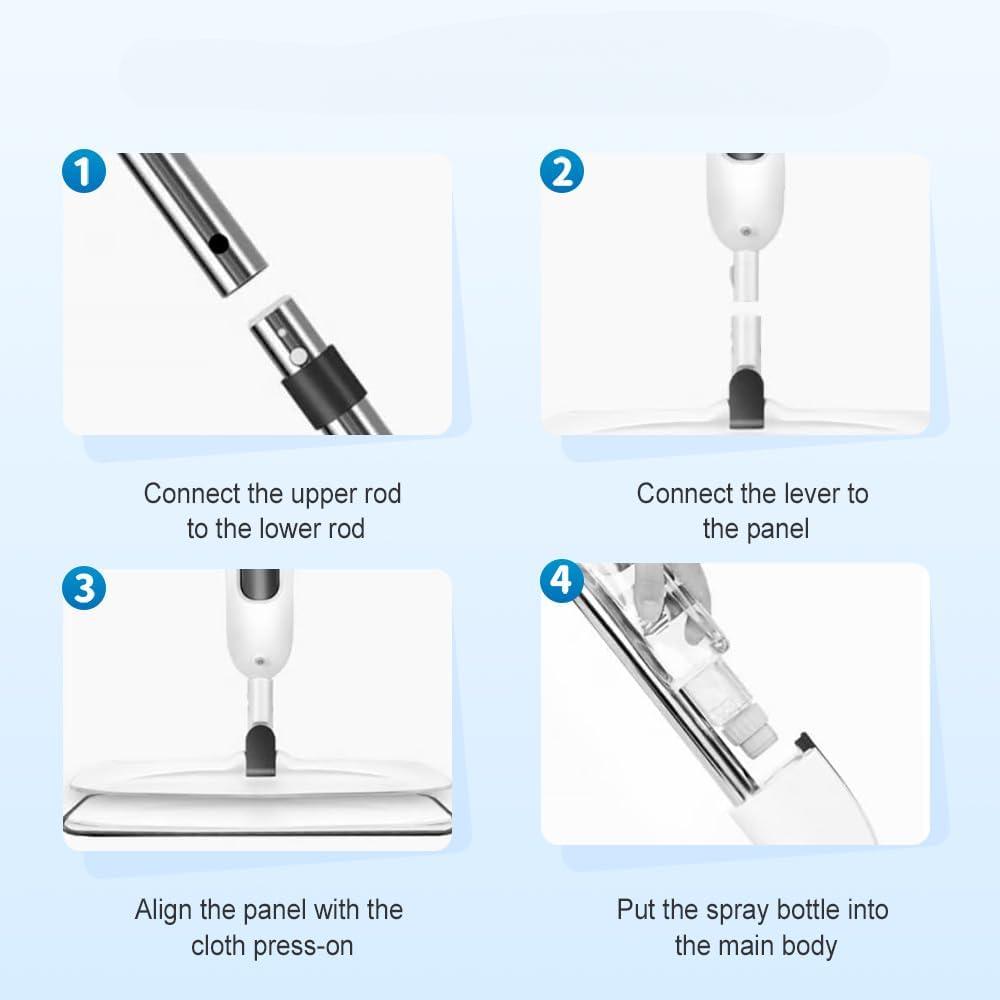 1

Connect the upper rod to the lower rod

2

Connect the lever to the panel

3

Align the panel with the cloth press-on

4

Put the spray bottle into the main body