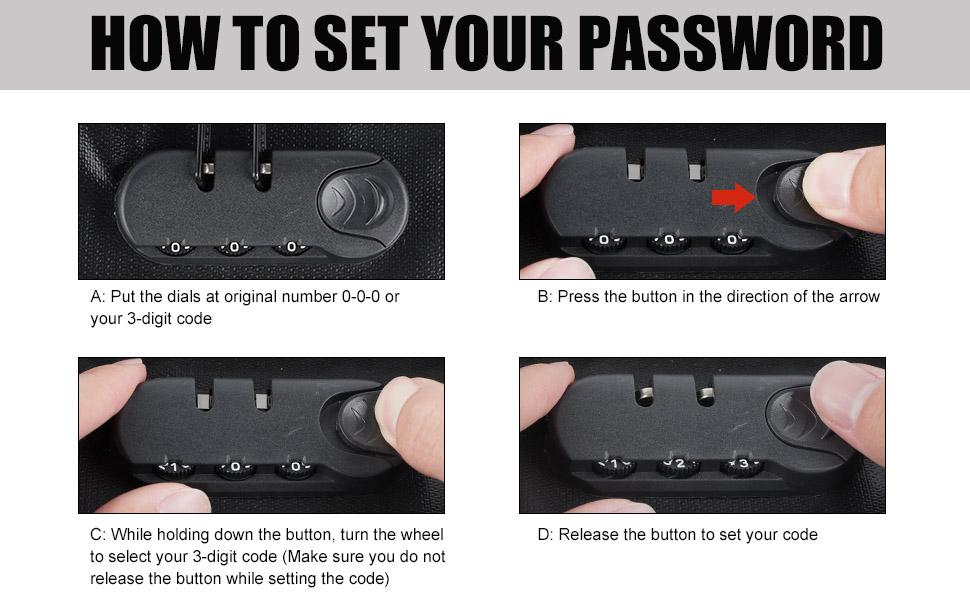 HOW TO SET YOUR PASSWORD

0 0 0

A: Put the dials at original number 0-0-0 or your 3-digit code

0 0 0

B: Press the button in the direction of the arrow

1 0 0

C: While holding down the button, turn the wheel to select your 3-digit code (Make sure you do not release the button while setting the code)

1 2 3

D: Release the button to set your code