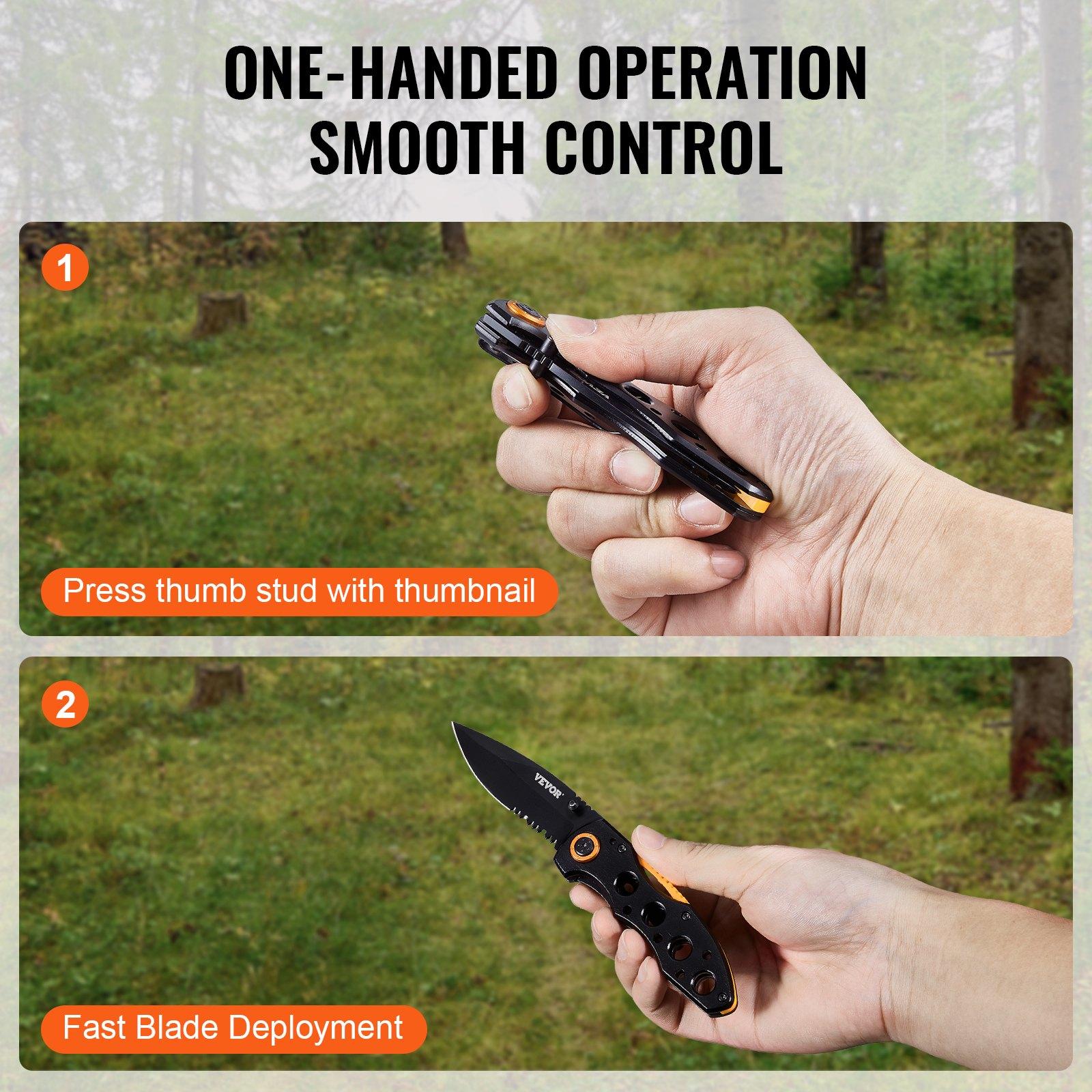 ONE-HANDED OPERATION
SMOOTH CONTROL

1

Press thumb stud with thumbnail

2

VEVOR

Fast Blade Deployment