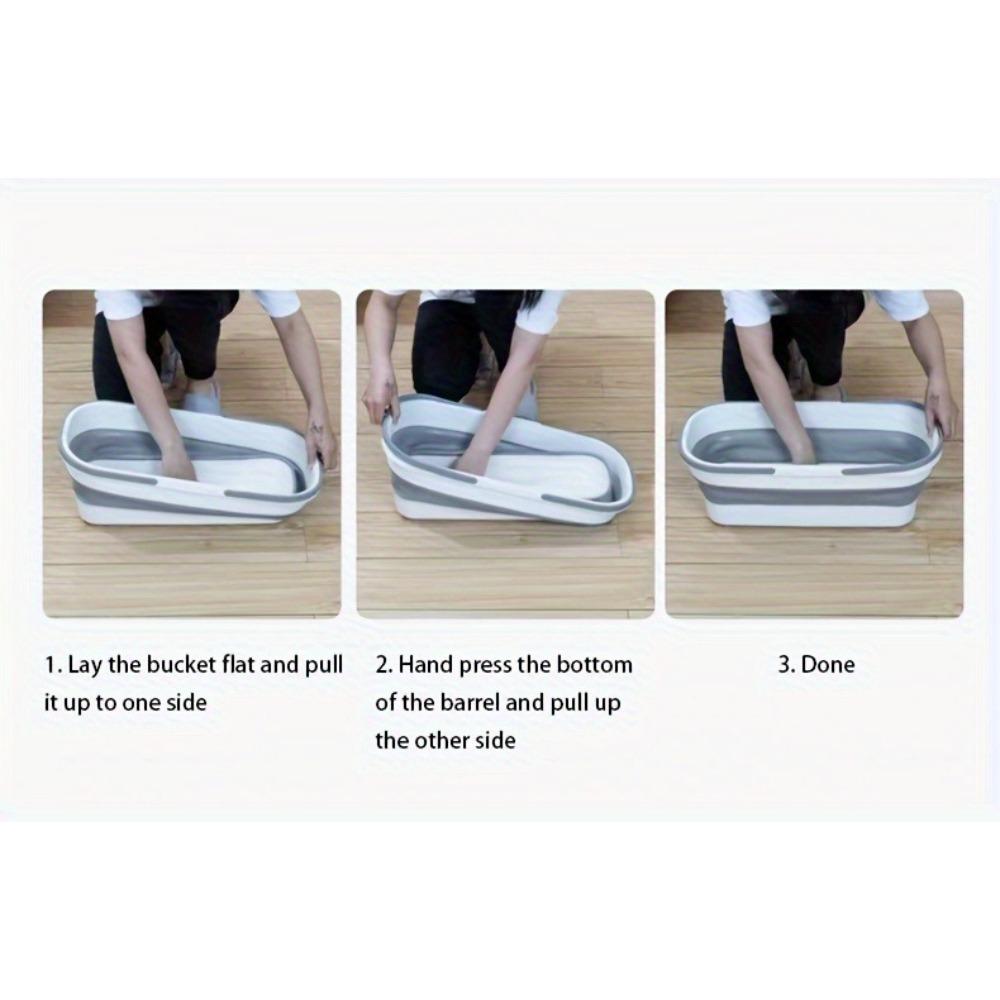 1. Lay the bucket flat and pull it up to one side

2. Hand press the bottom of the barrel and pull up the other side

3. Done