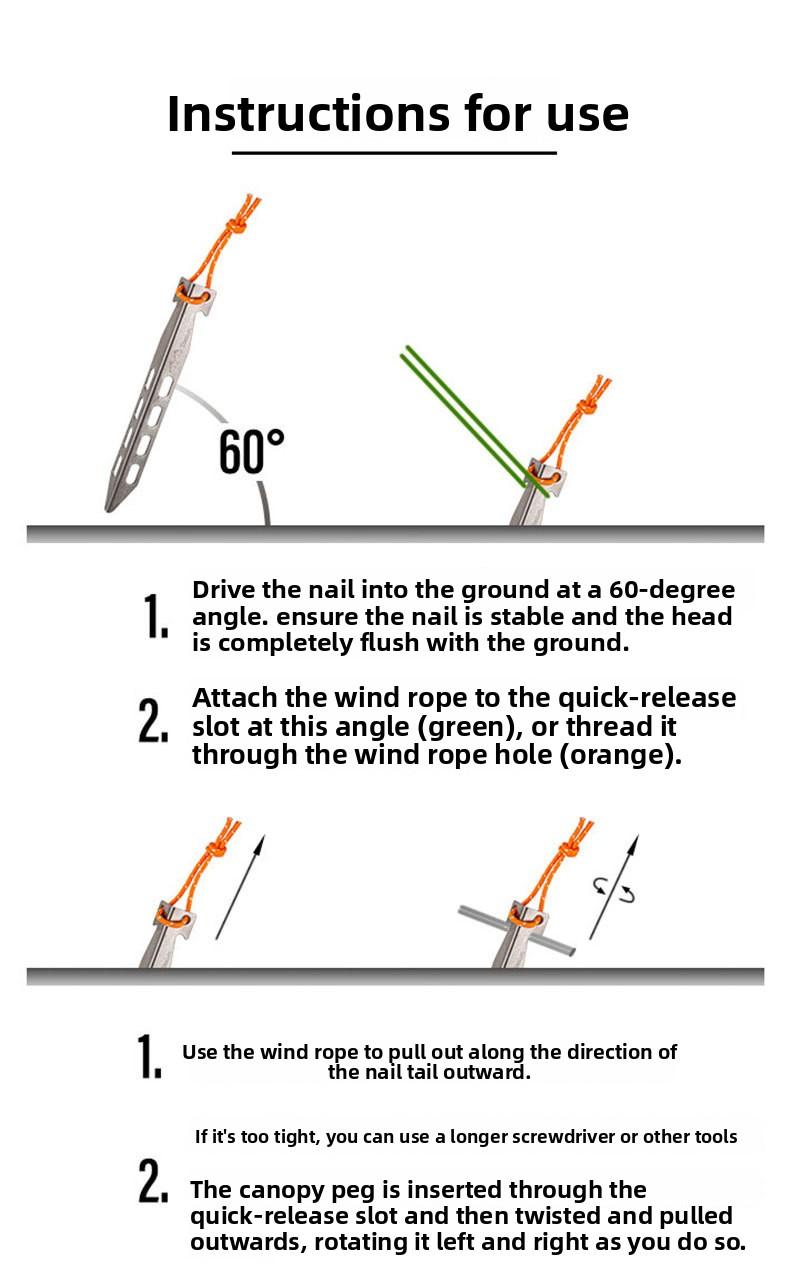 Instructions for use

60°

1. Drive the nail into the ground at a 60-degree angle. ensure the nail is stable and the head is completely flush with the ground.

2. Attach the wind rope to the quick-release slot at this angle (green), or thread it through the wind rope hole (orange).

1. Use the wind rope to pull out along the direction of the nail tail outward.

If it's too tight, you can use a longer screwdriver or other tools

2. The canopy peg is inserted through the quick-release slot and then twisted and pulled outwards, rotating it left and right as you do so.