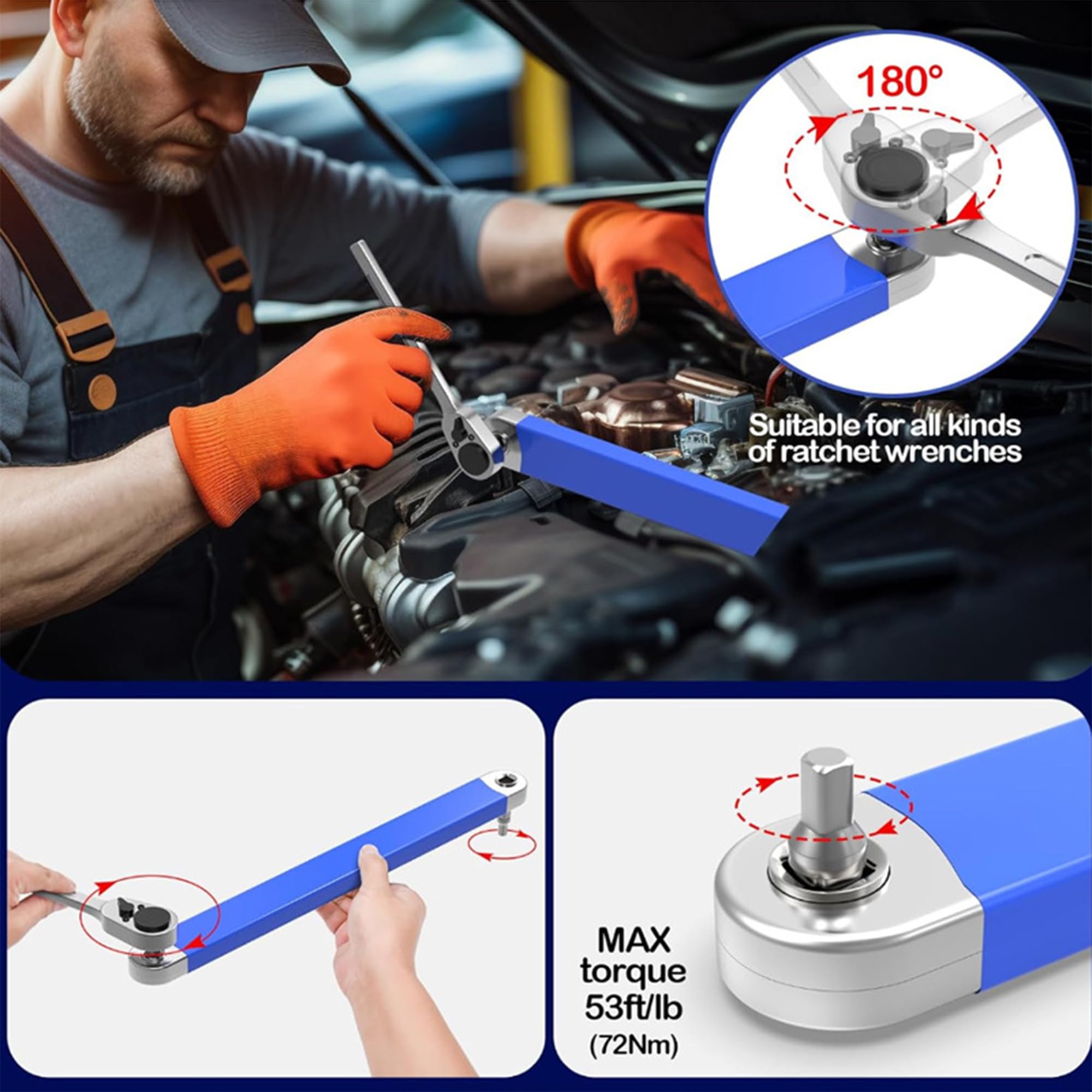 180°

Suitable for all kinds of ratchet wrenches

MAX torque 53ft/lb (72Nm)