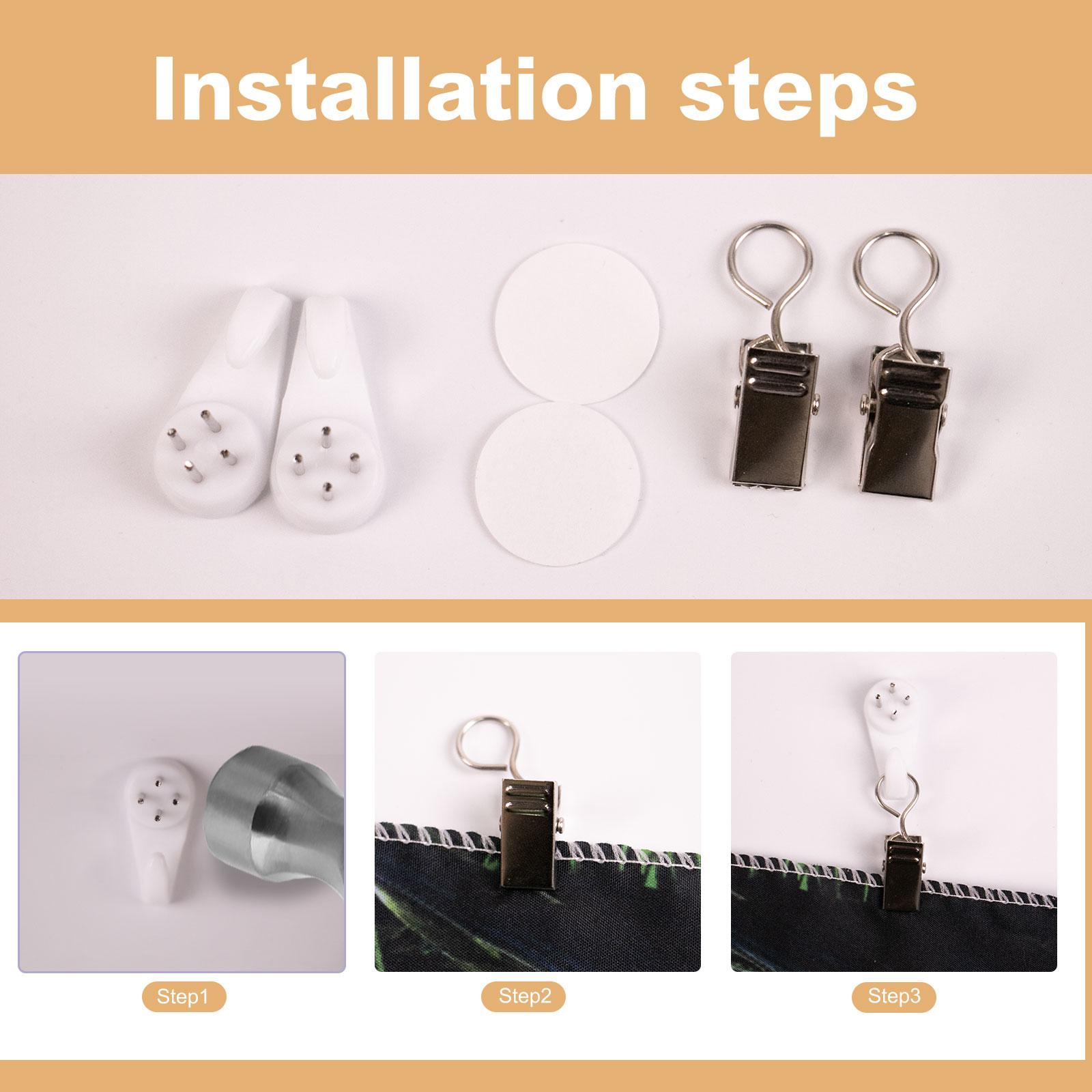 Installation steps

Step1

Step2

Step3