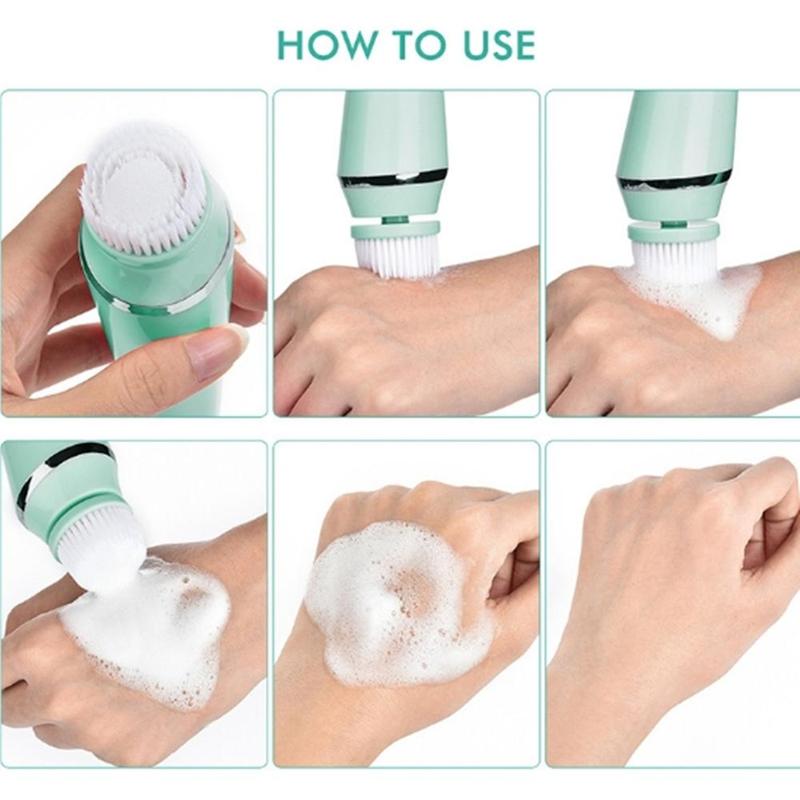 HOW TO USE