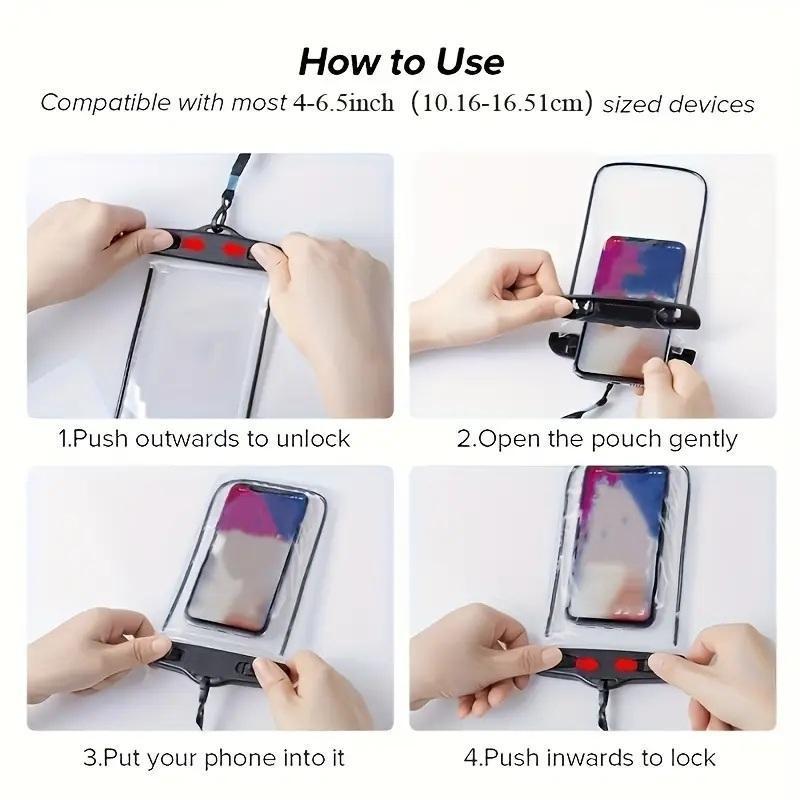 How to Use

Compatible with most 4-6.5inch (10.16-16.51cm) sized devices

1.Push outwards to unlock

2.Open the pouch gently

3.Put your phone into it

4.Push inwards to lock