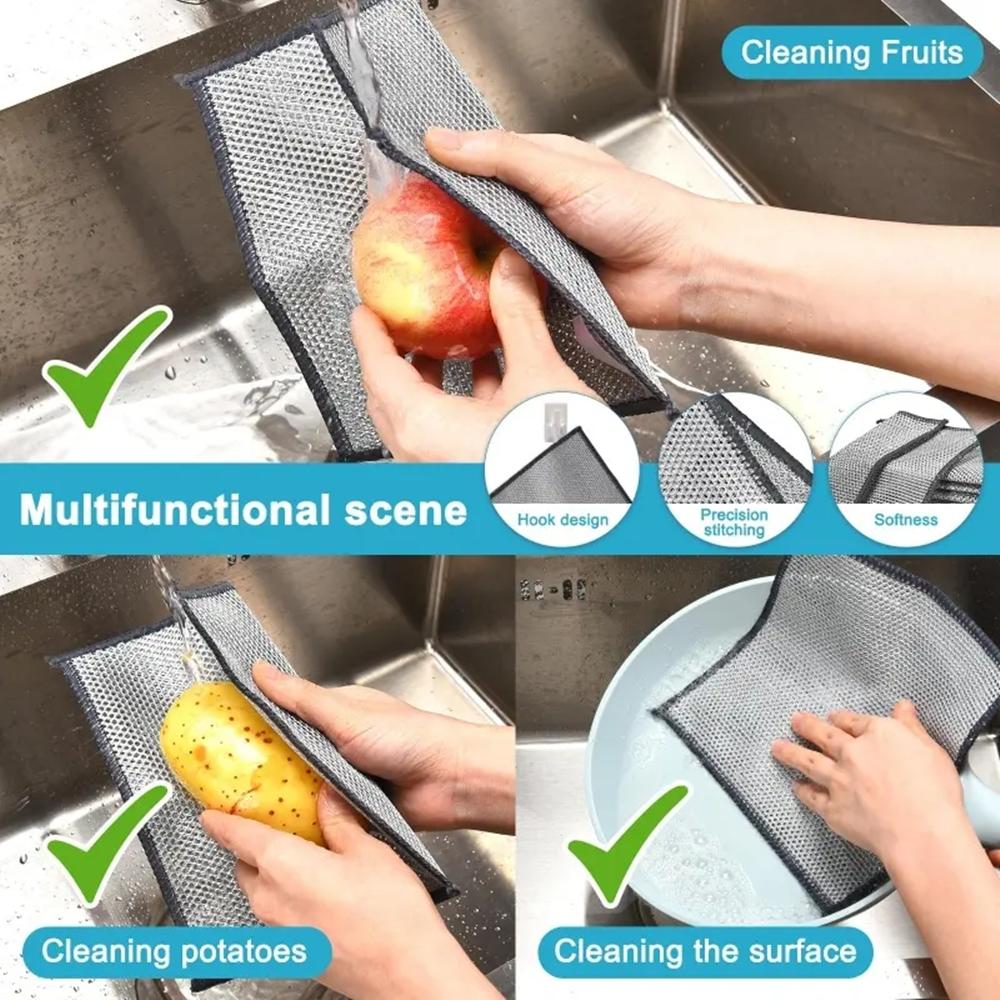 Cleaning Fruits

Multifunctional scene

Hook design

Precision stitching

Softness

Cleaning potatoes

Cleaning the surface