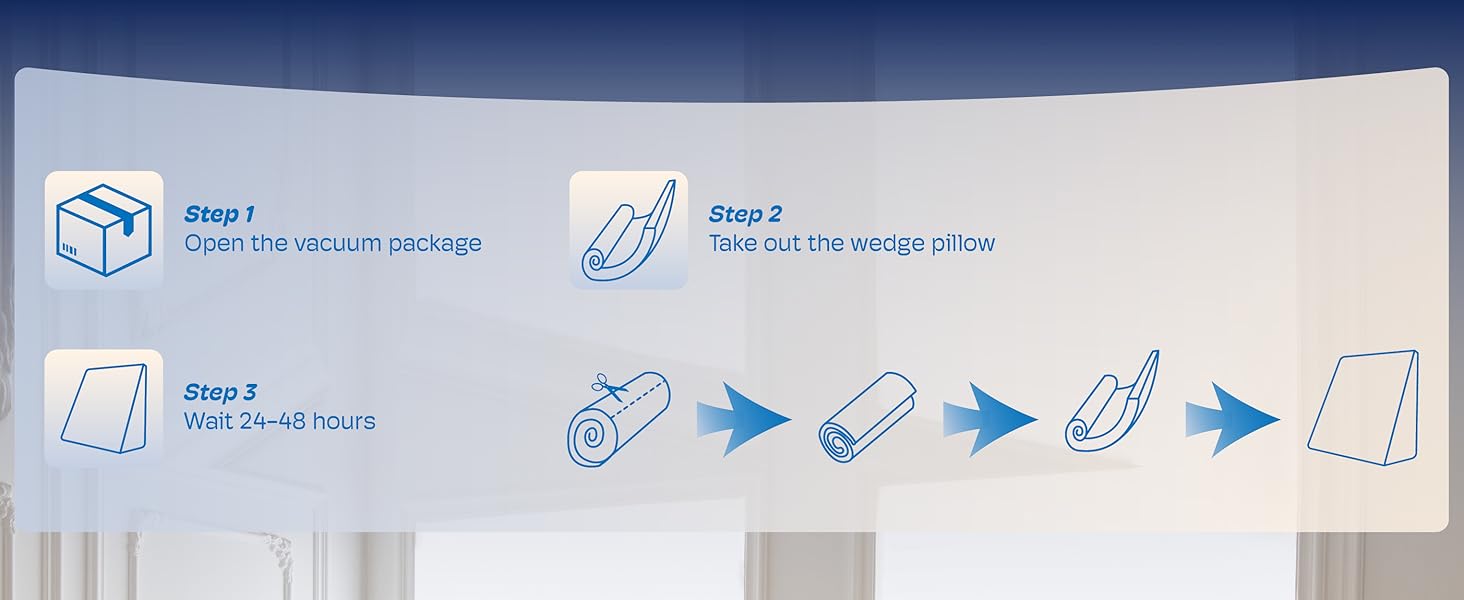 Step 1
Open the vacuum package

Step 2
Take out the wedge pillow

Step 3
Wait 24-48 hours