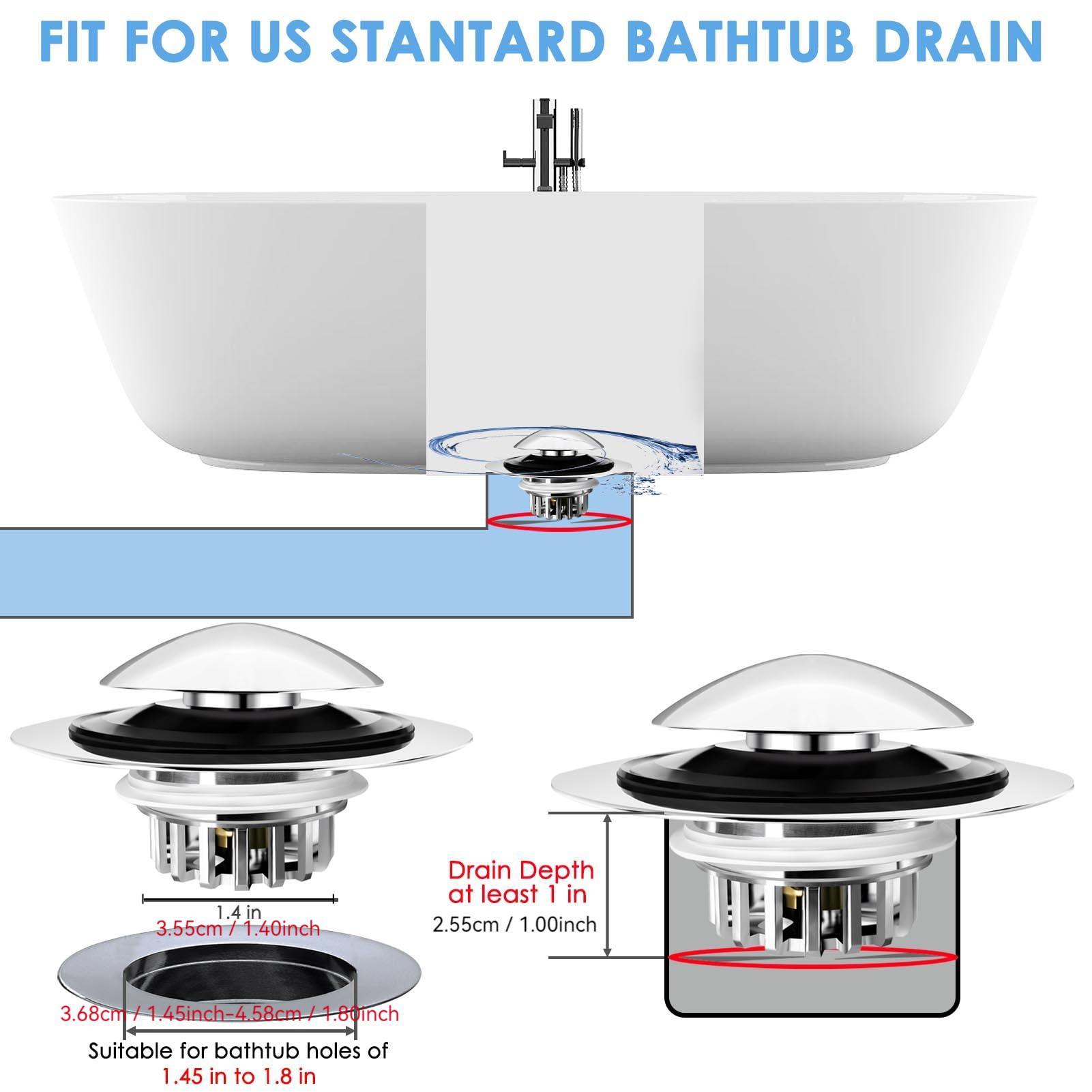 FIT FOR US STANTARD BATHTUB DRAIN

1.4 in
3.55cm / 1.40inch

3.68cm / 1.45inch-4.58cm / 1.80inch

Suitable for bathtub holes of
1.45 in to 1.8 in

Drain Depth
at least 1 in
2.55cm / 1.00inch