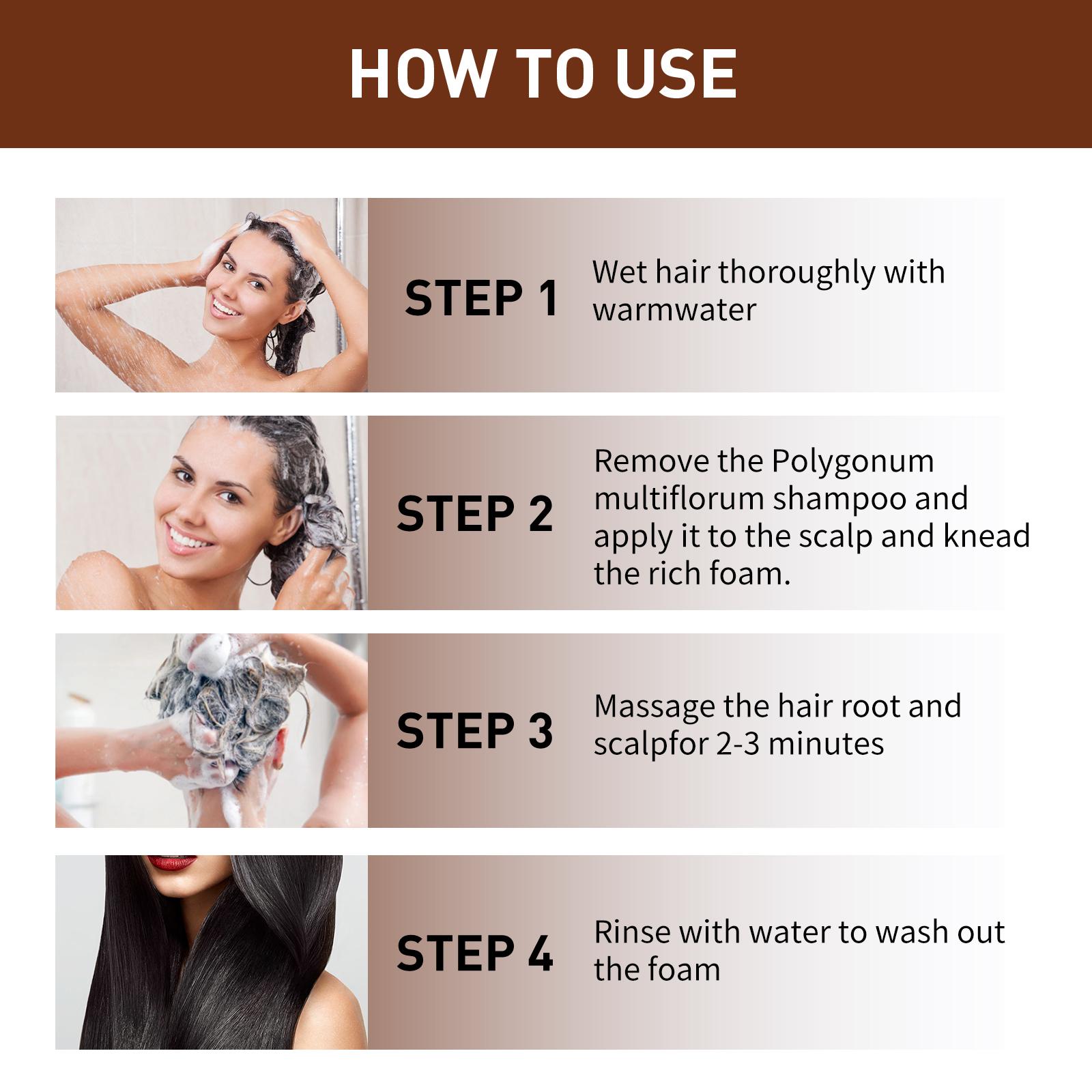 HOW TO USE

STEP 1

Wet hair thoroughly with warmwater

STEP 2

Remove the Polygonum multiflorum shampoo and apply it to the scalp and knead the rich foam.

STEP 3

Massage the hair root and scalpfor 2-3 minutes

STEP 4

Rinse with water to wash out the foam