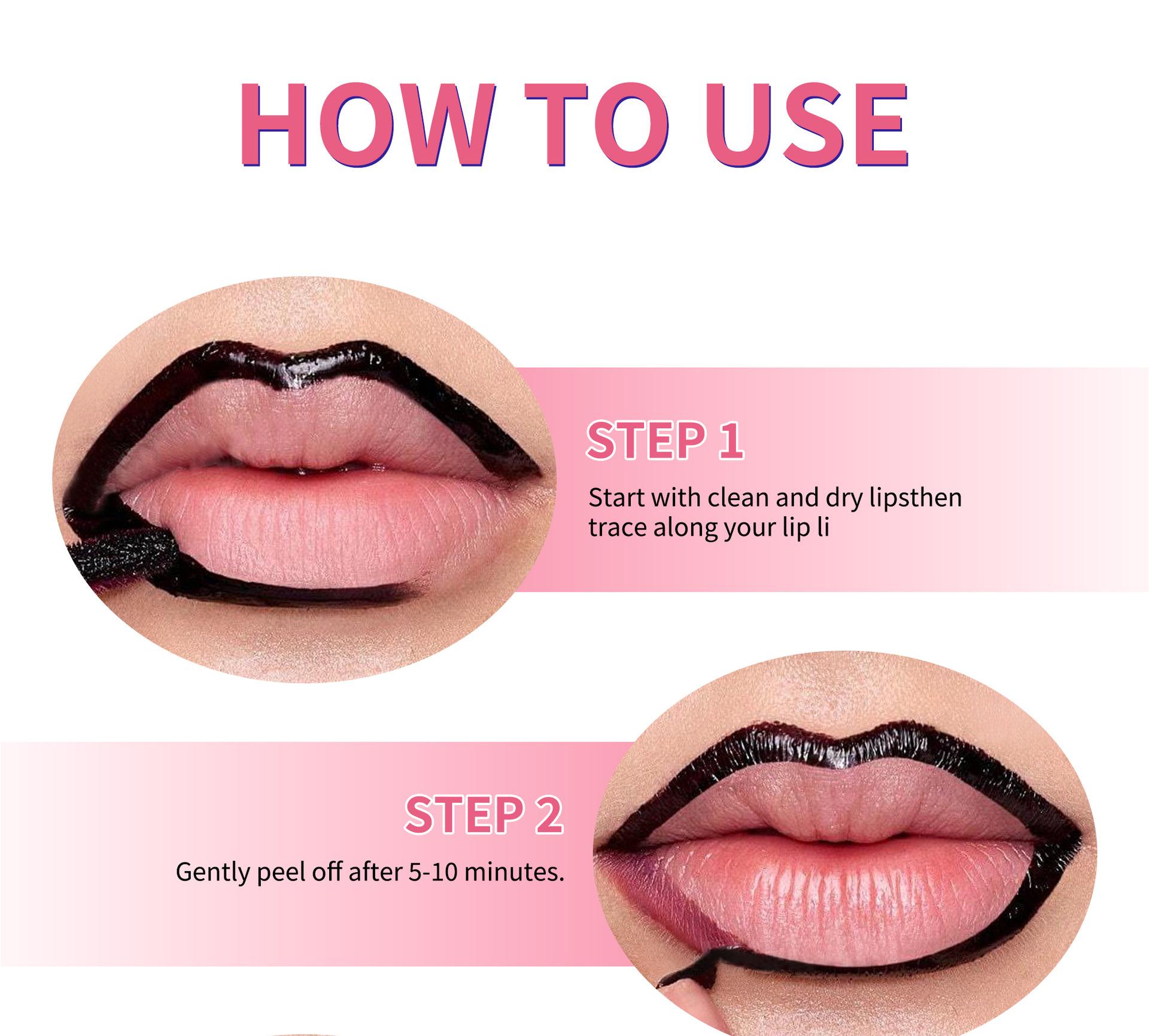 HOW TO USE

STEP 1

Start with clean and dry lipsthen trace along your lip li

STEP 2

Gently peel off after 5-10 minutes.