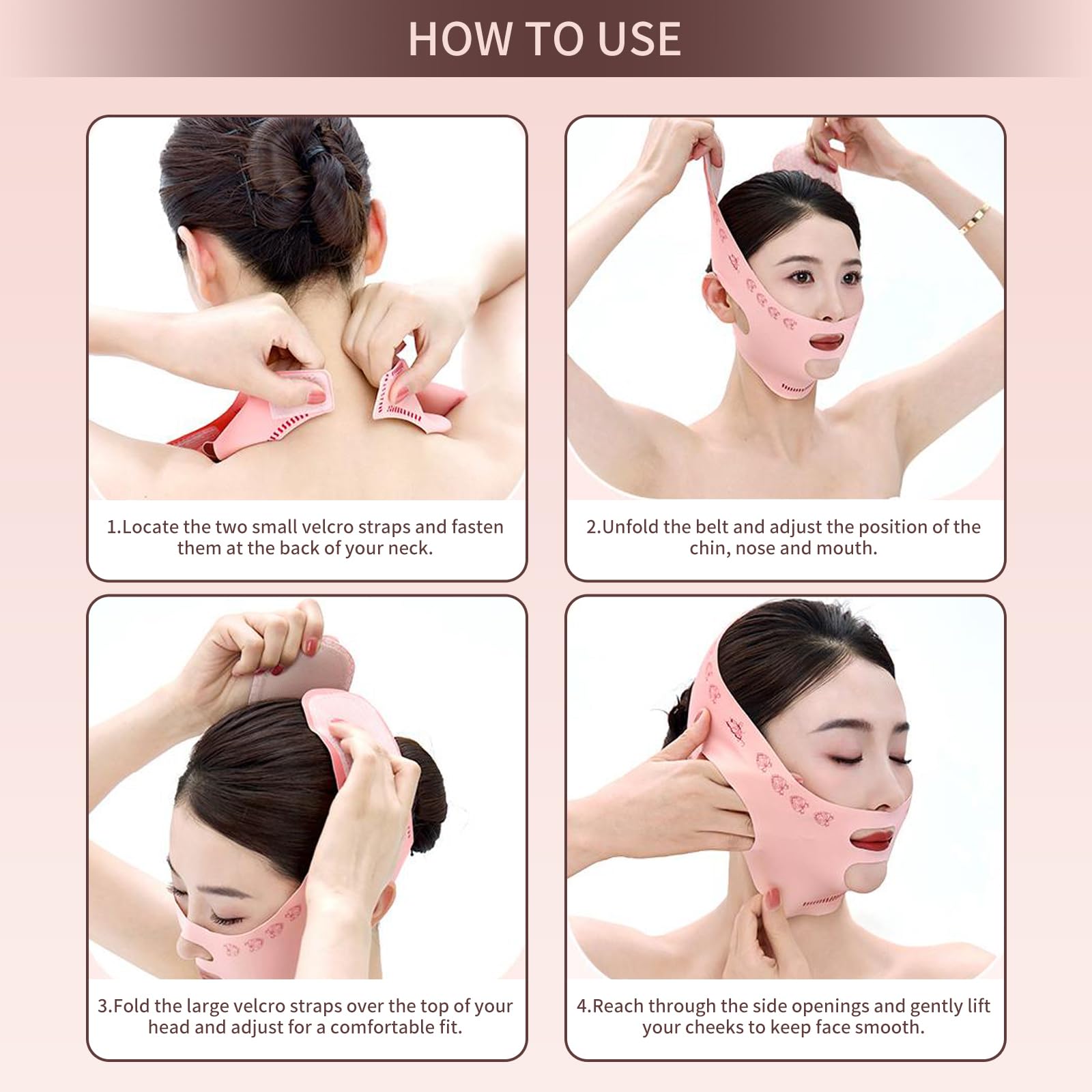 HOW TO USE

1.Locate the two small velcro straps and fasten them at the back of your neck.

2.Unfold the belt and adjust the position of the chin, nose and mouth.

3.Fold the large velcro straps over the top of your head and adjust for a comfortable fit.

4.Reach through the side openings and gently lift your cheeks to keep face smooth.