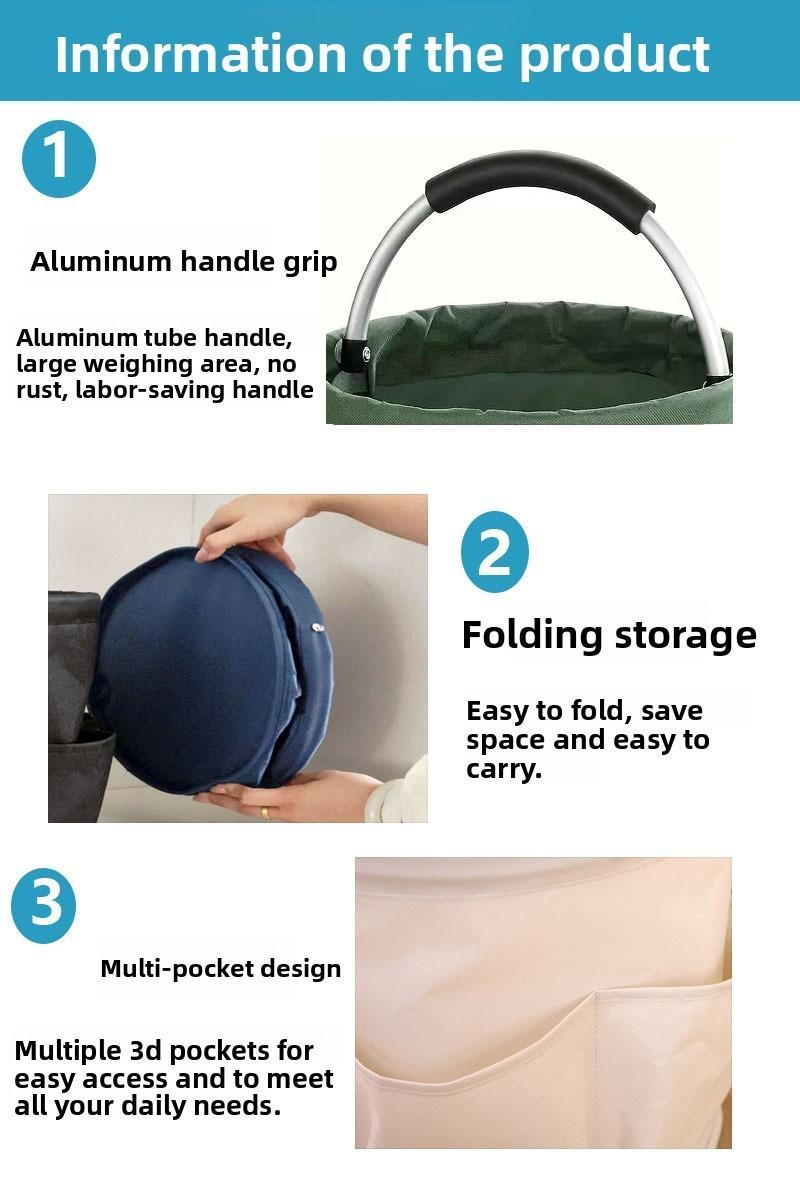 Information of the product

1

Aluminum handle grip

Aluminum tube handle, large weighing area, no rust, labor-saving handle

2

Folding storage

Easy to fold, save space and easy to carry.

3

Multi-pocket design

Multiple 3d pockets for easy access and to meet all your daily needs.