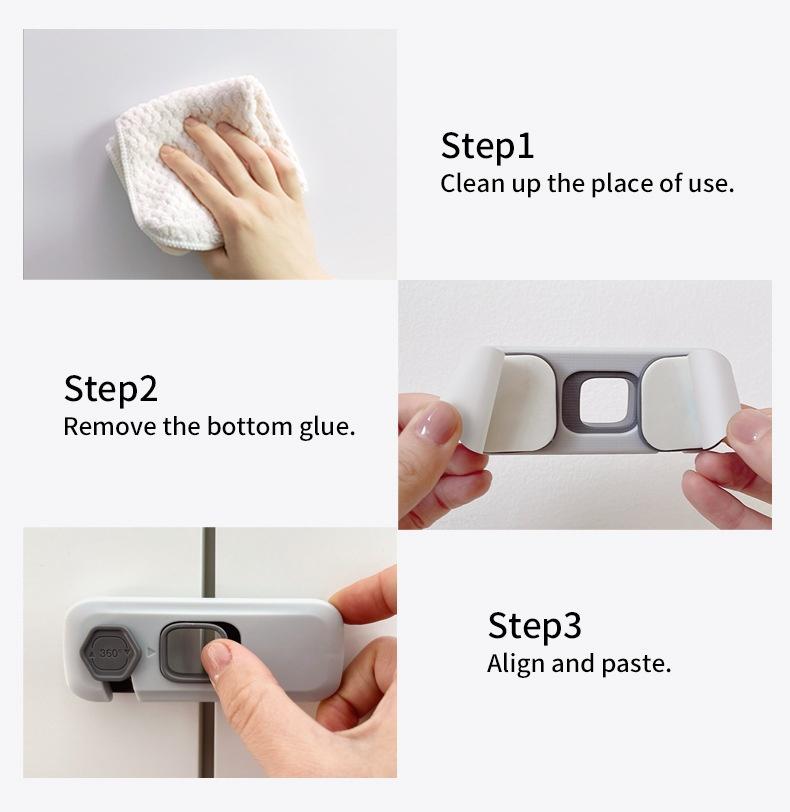 Step1
Clean up the place of use.

Step2
Remove the bottom glue.

360°

Step3
Align and paste.