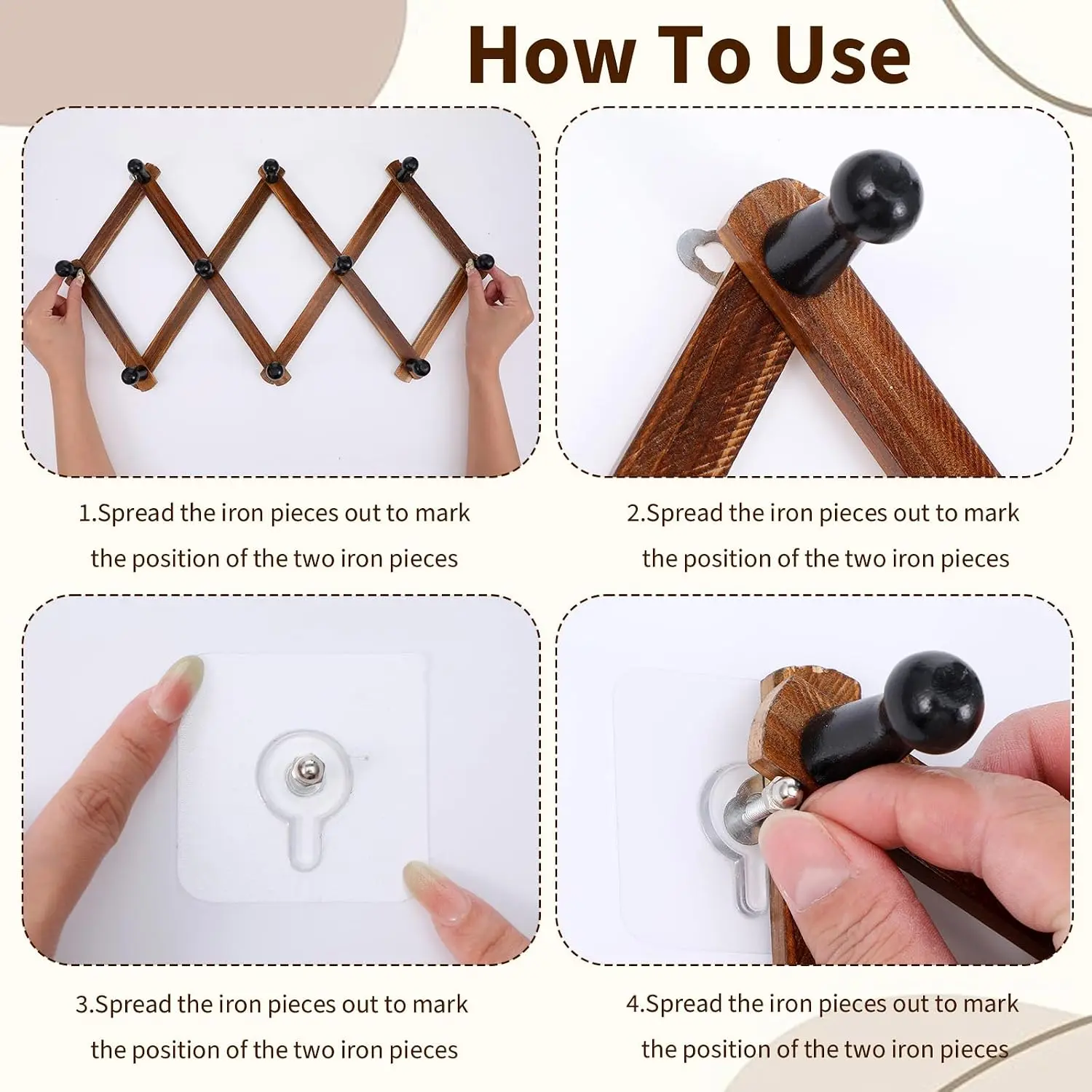 How To Use

1.Spread the iron pieces out to mark the position of the two iron pieces

2.Spread the iron pieces out to mark the position of the two iron pieces

3.Spread the iron pieces out to mark the position of the two iron pieces

4.Spread the iron pieces out to mark the position of the two iron pieces