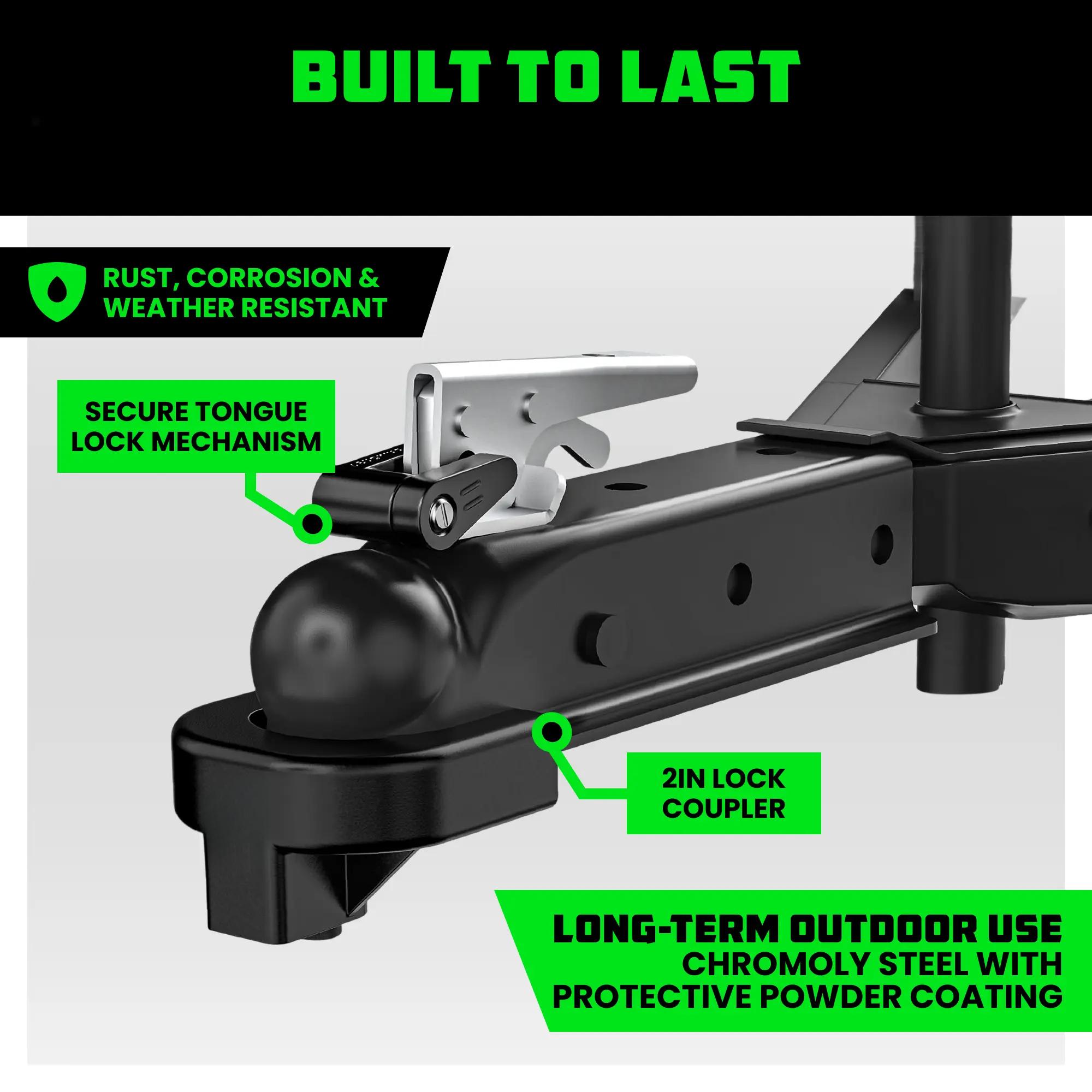 BUILT TO LAST

RUST, CORROSION & WEATHER RESISTANT

SECURE TONGUE LOCK MECHANISM

2IN LOCK COUPLER

LONG-TERM OUTDOOR USE
CHROMOLY STEEL WITH PROTECTIVE POWDER COATING