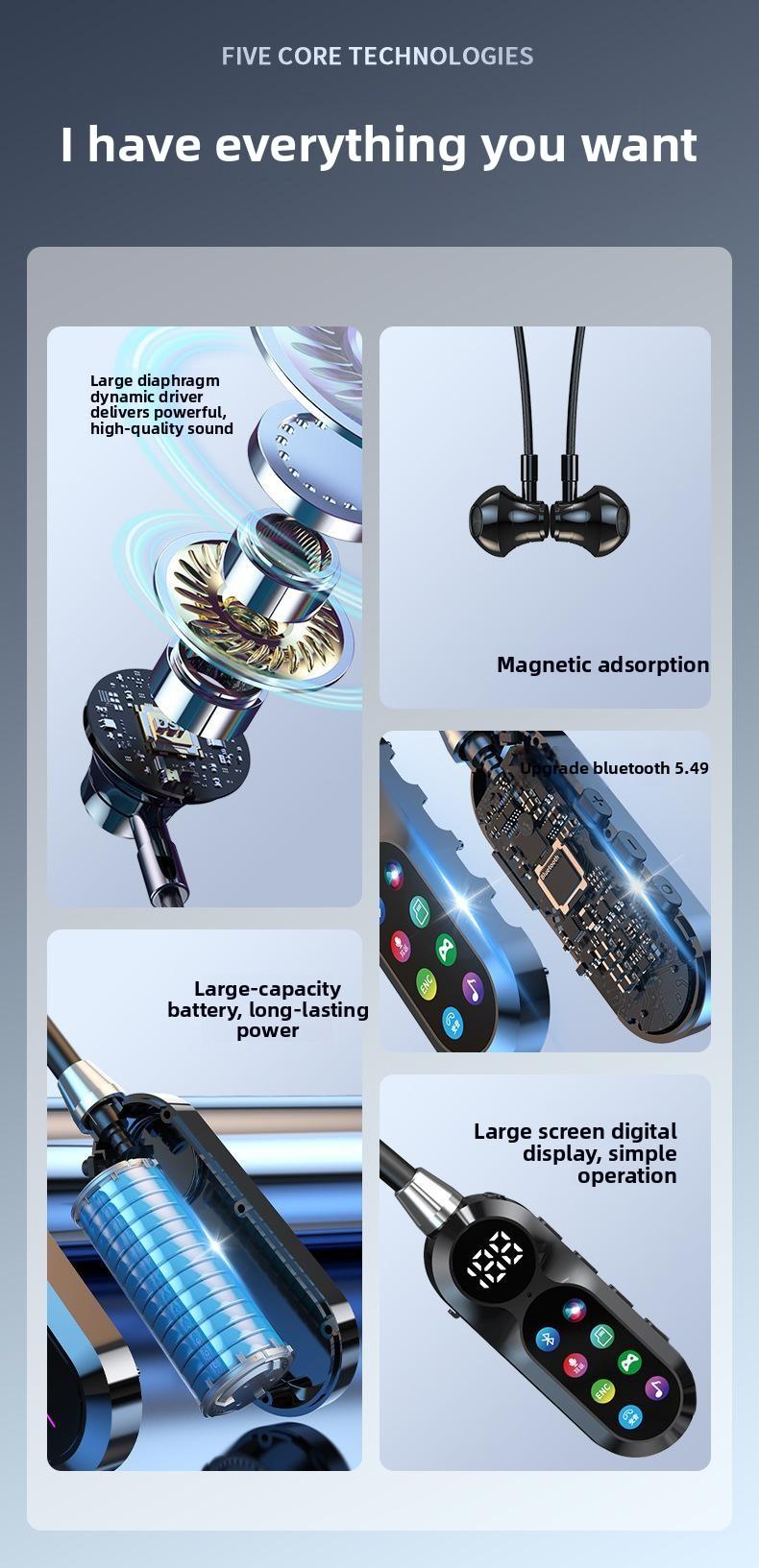 FIVE CORE TECHNOLOGIES

I have everything you want

Large diaphragm dynamic driver delivers powerful, high-quality sound

Magnetic adsorption

Upgrade bluetooth 5.49

Bluetooth

ENC

Large-capacity battery, long-lasting power

Large screen digital display, simple operation

ENC