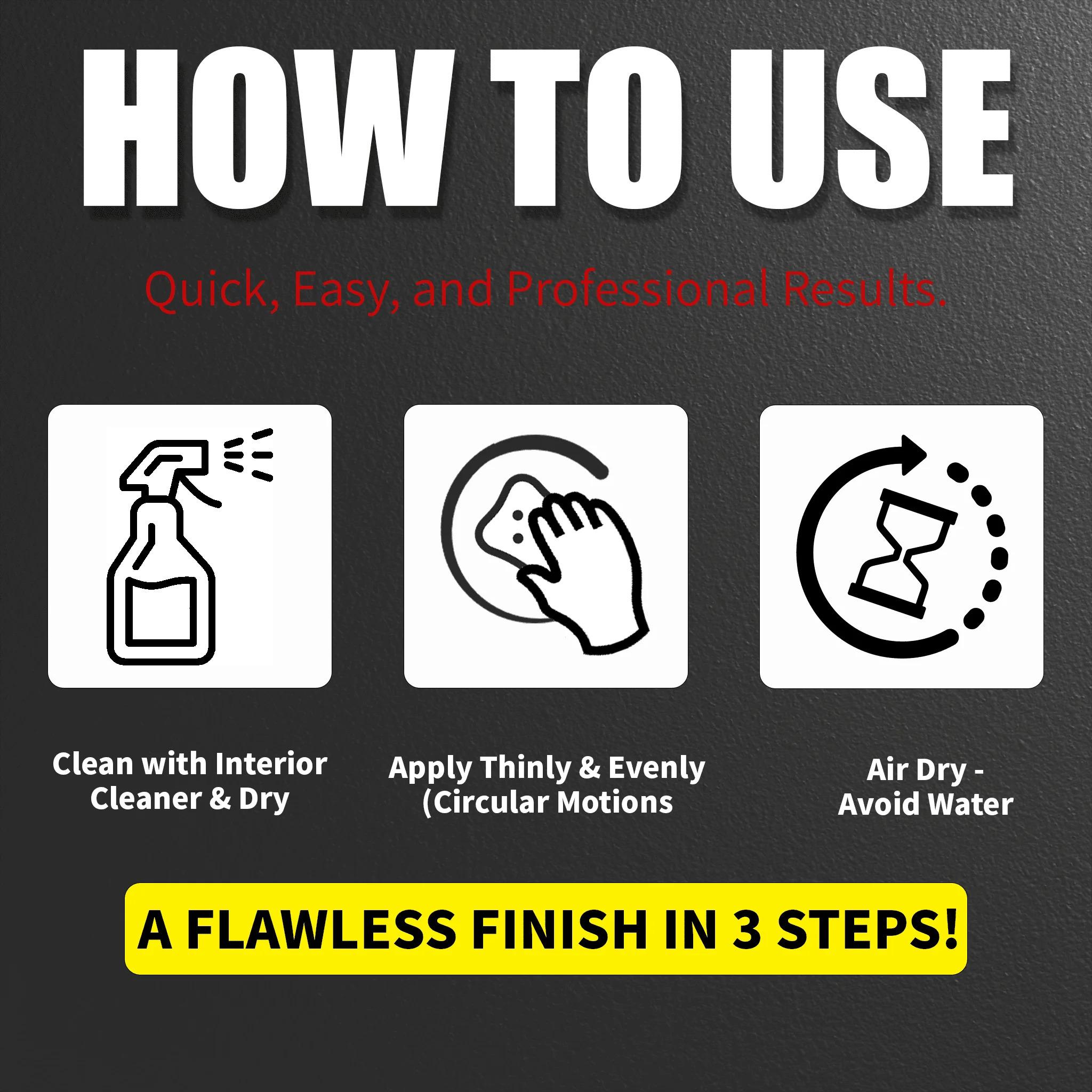 HOW TO USE

Quick, Easy, and Professional Results.

Clean with Interior Cleaner & Dry

Apply Thinly & Evenly (Circular Motions

Air Dry - Avoid Water

A FLAWLESS FINISH IN 3 STEPS!