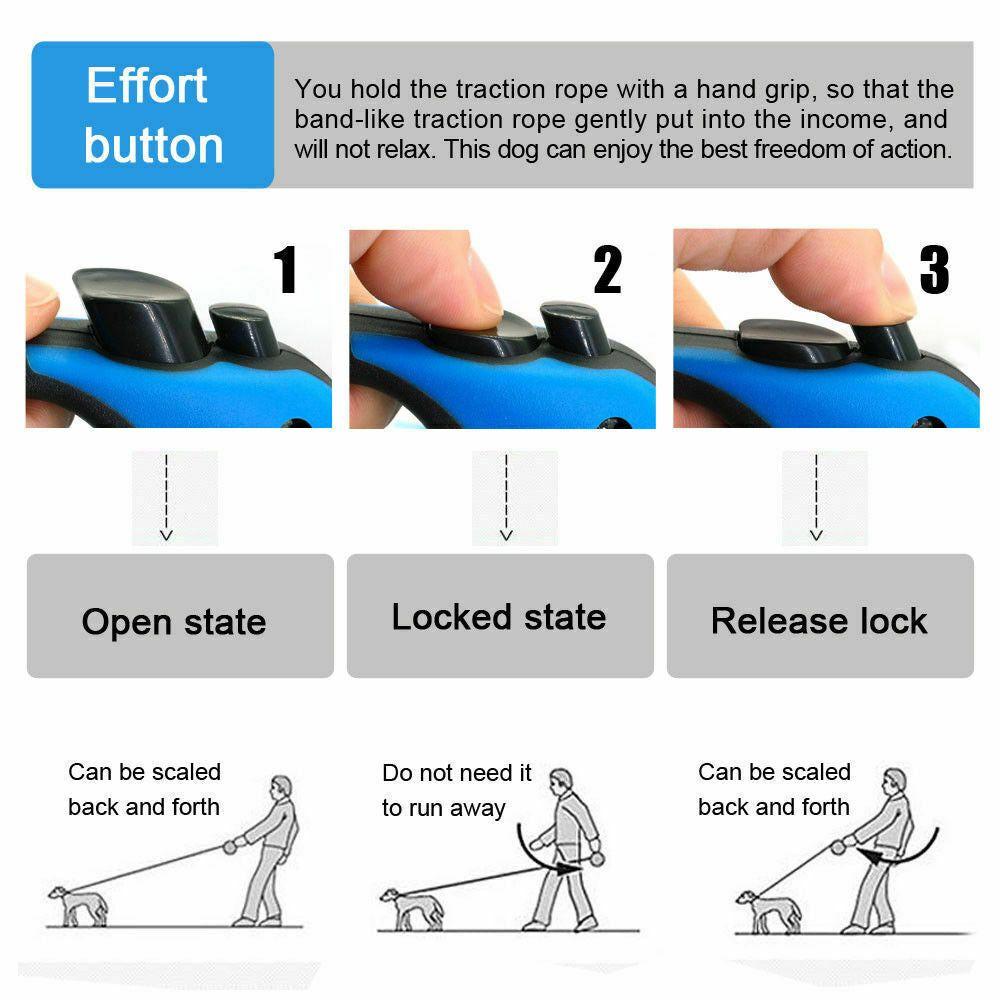 Effort button

You hold the traction rope with a hand grip, so that the band-like traction rope gently put into the income, and will not relax. This dog can enjoy the best freedom of action.

1

2

3

Open state

Locked state

Release lock

Can be scaled back and forth

Do not need it to run away

Can be scaled back and forth