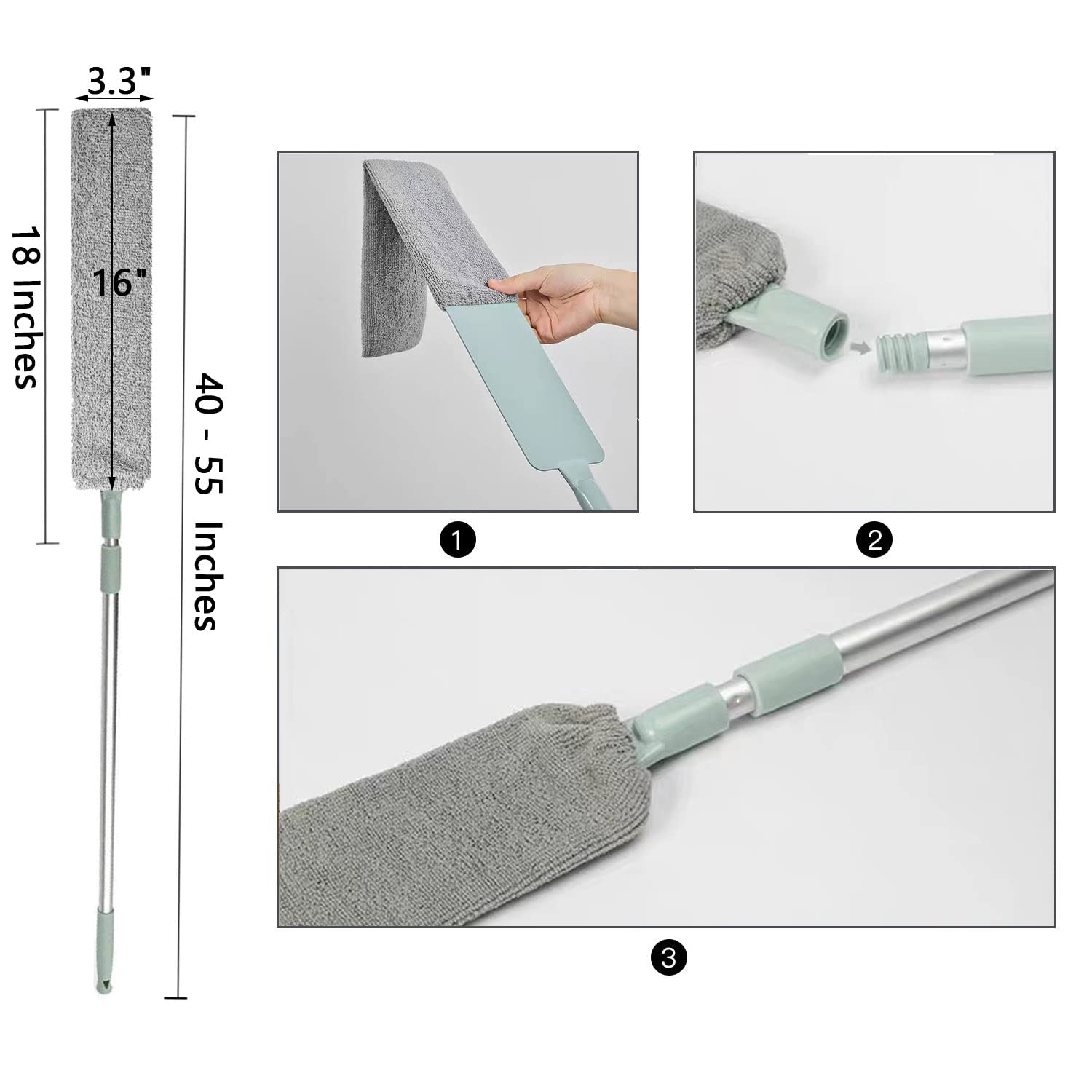 3.3"

18 Inches

16"

40 - 55 Inches

1

2

3