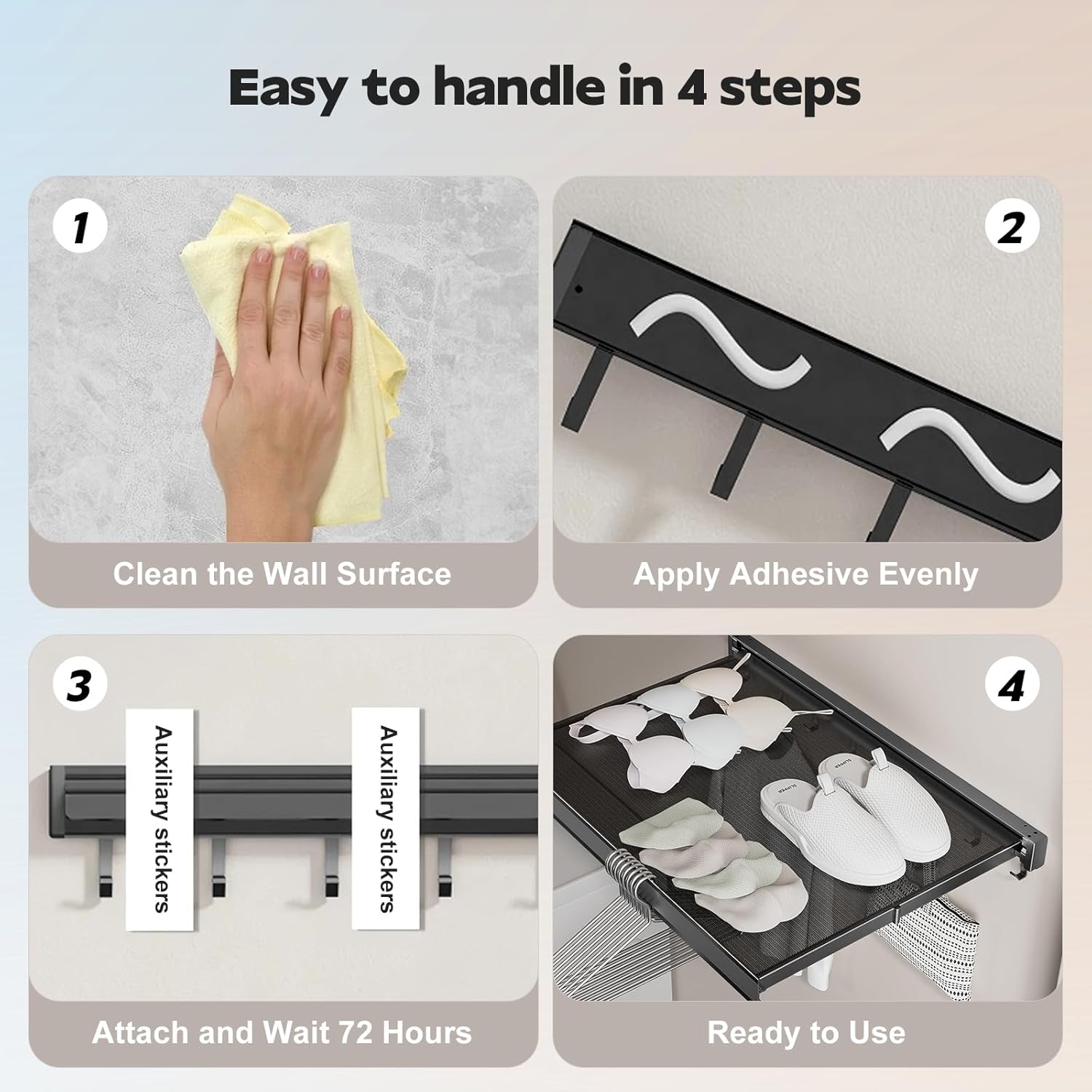 Easy to handle in 4 steps

1

Clean the Wall Surface

2

Apply Adhesive Evenly

3

Auxiliary stickers

Auxiliary stickers

Attach and Wait 72 Hours

4

SLIPPER

SLIPPER

Ready to Use