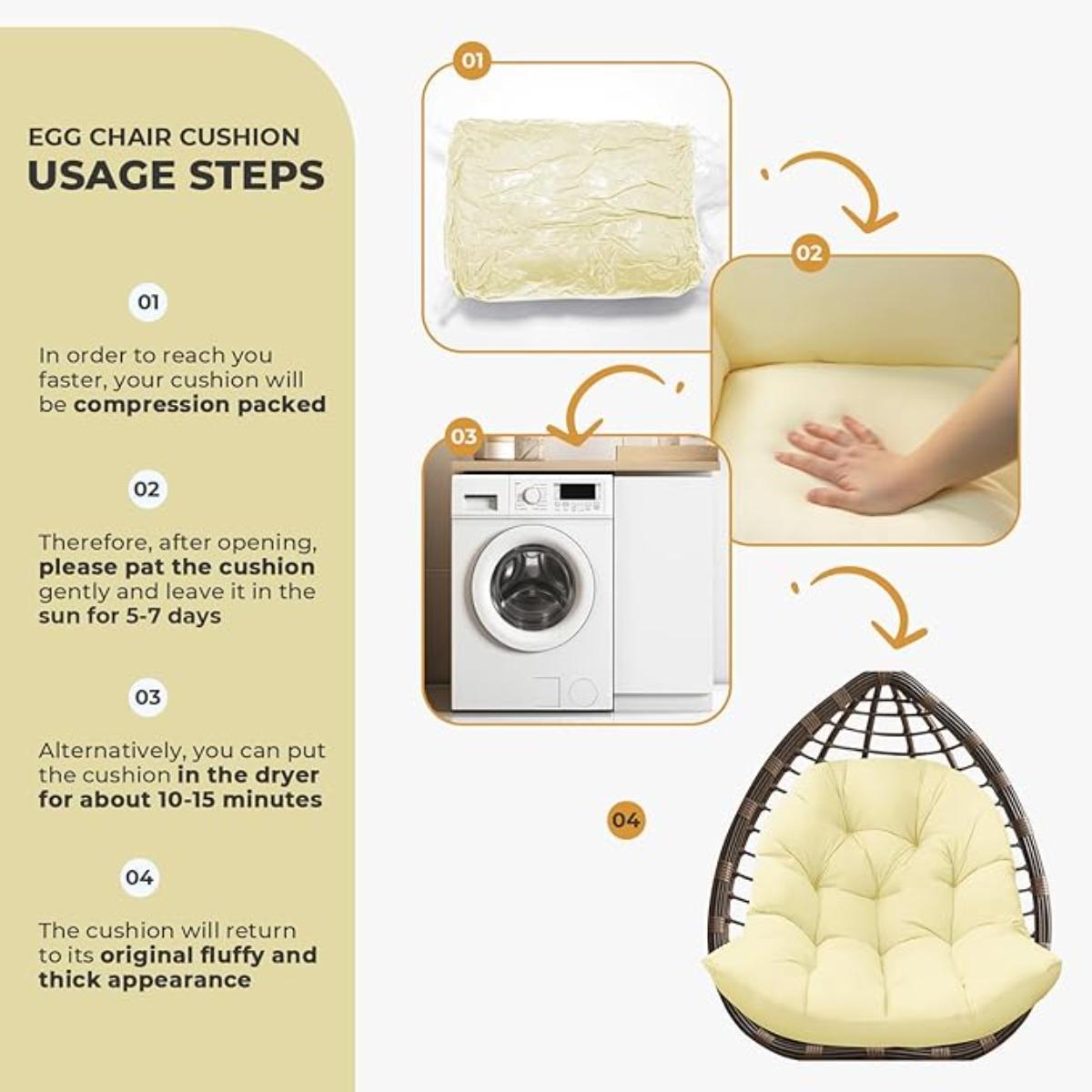 EGG CHAIR CUSHION
USAGE STEPS

01

In order to reach you faster, your cushion will be compression packed

02

Therefore, after opening, please pat the cushion gently and leave it in the sun for 5-7 days

03

Alternatively, you can put the cushion in the dryer for about 10-15 minutes

04

The cushion will return to its original fluffy and thick appearance

01

02

03

04