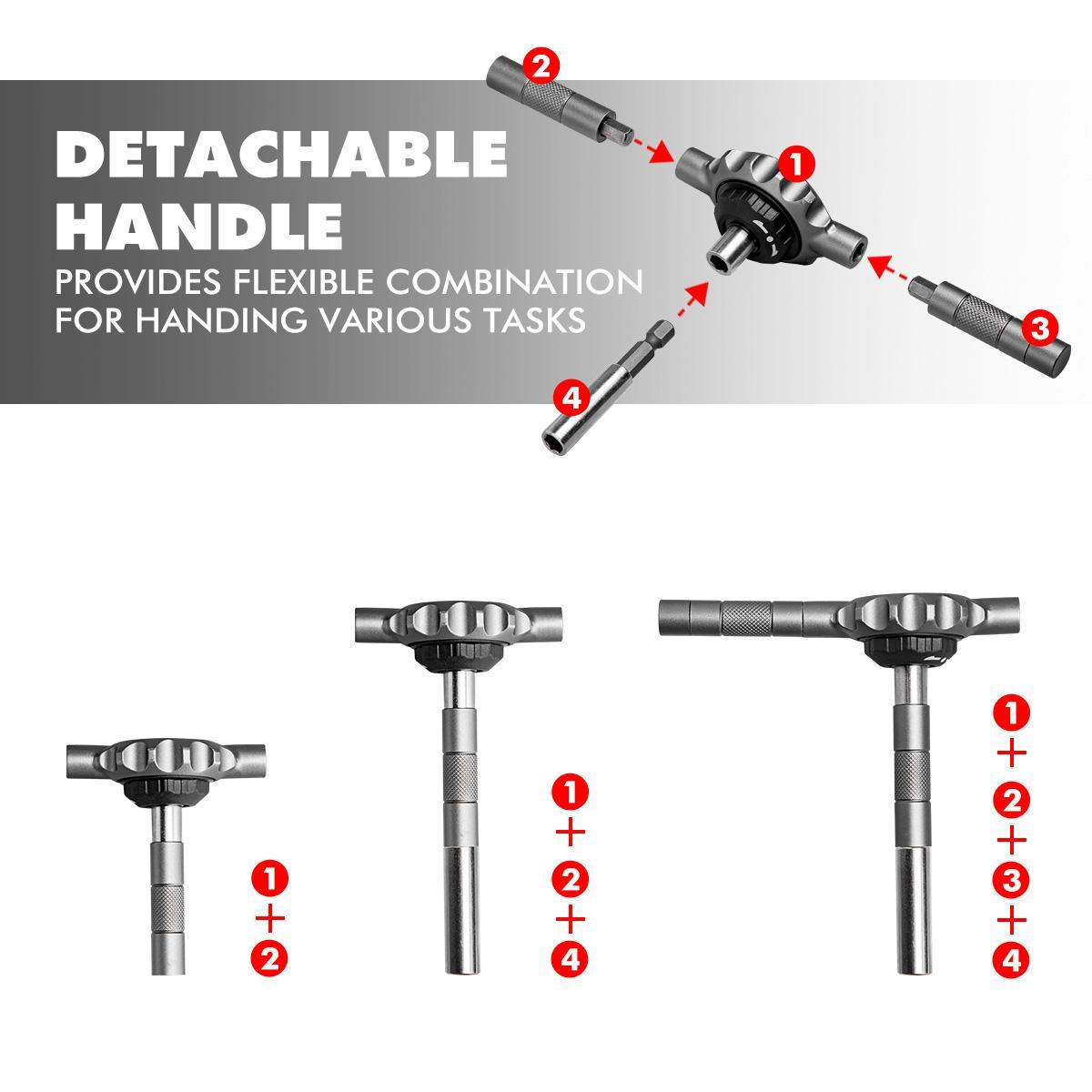 DETACHABLE HANDLE
PROVIDES FLEXIBLE COMBINATION FOR HANDING VARIOUS TASKS

2
1
3
4

1
+
2

1
+
2
+
4

1
+
2
+
3
+
4