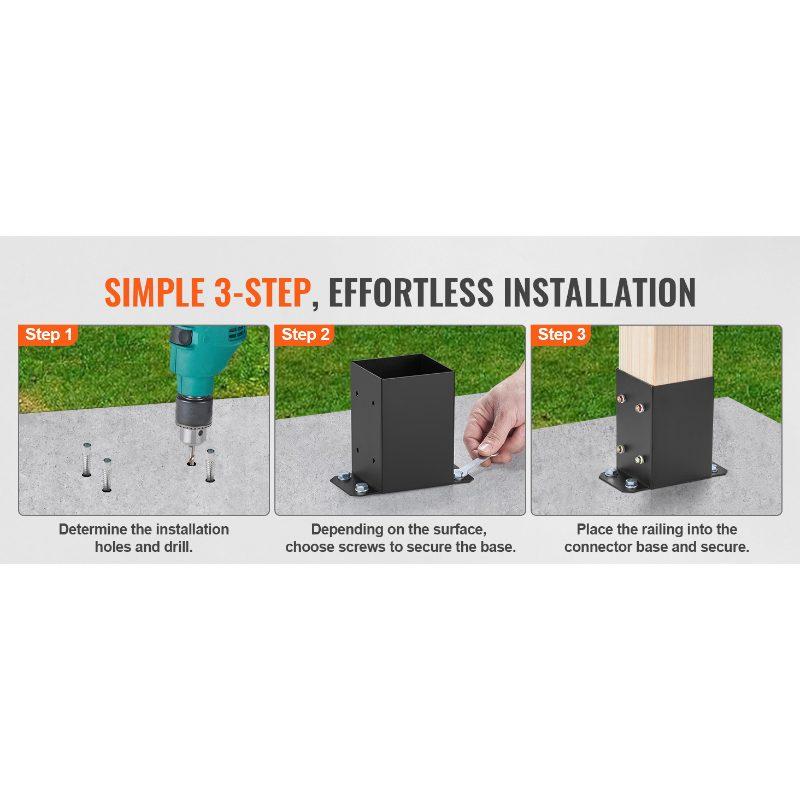 SIMPLE 3-STEP, EFFORTLESS INSTALLATION

Step 1

Determine the installation holes and drill.

Step 2

Depending on the surface, choose screws to secure the base.

Step 3

Place the railing into the connector base and secure.