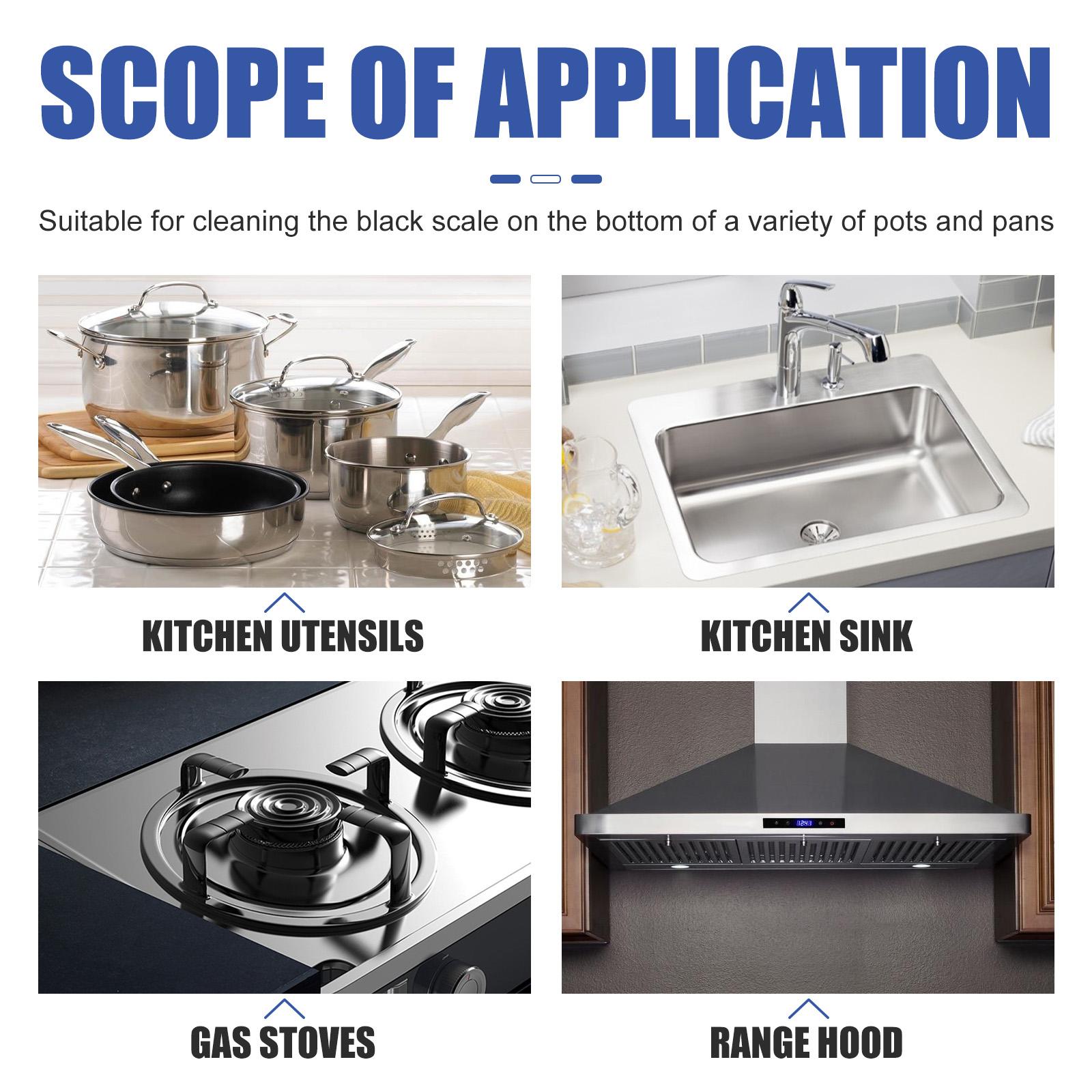 SCOPE OF APPLICATION

Suitable for cleaning the black scale on the bottom of a variety of pots and pans

KITCHEN UTENSILS

KITCHEN SINK

GAS STOVES

RANGE HOOD