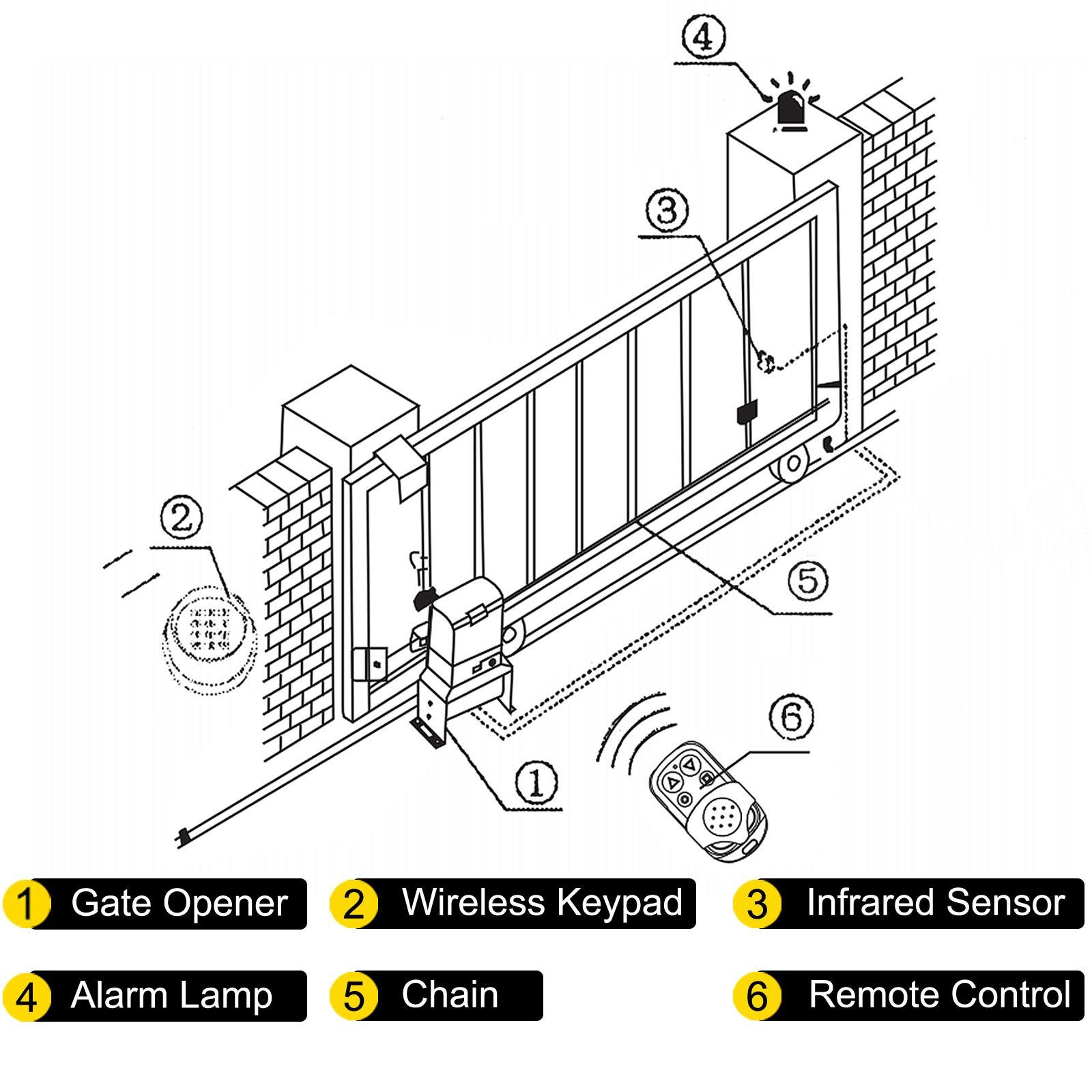 4

3

2

5

6

1

1 Gate Opener
2 Wireless Keypad
3 Infrared Sensor
4 Alarm Lamp
5 Chain
6 Remote Control