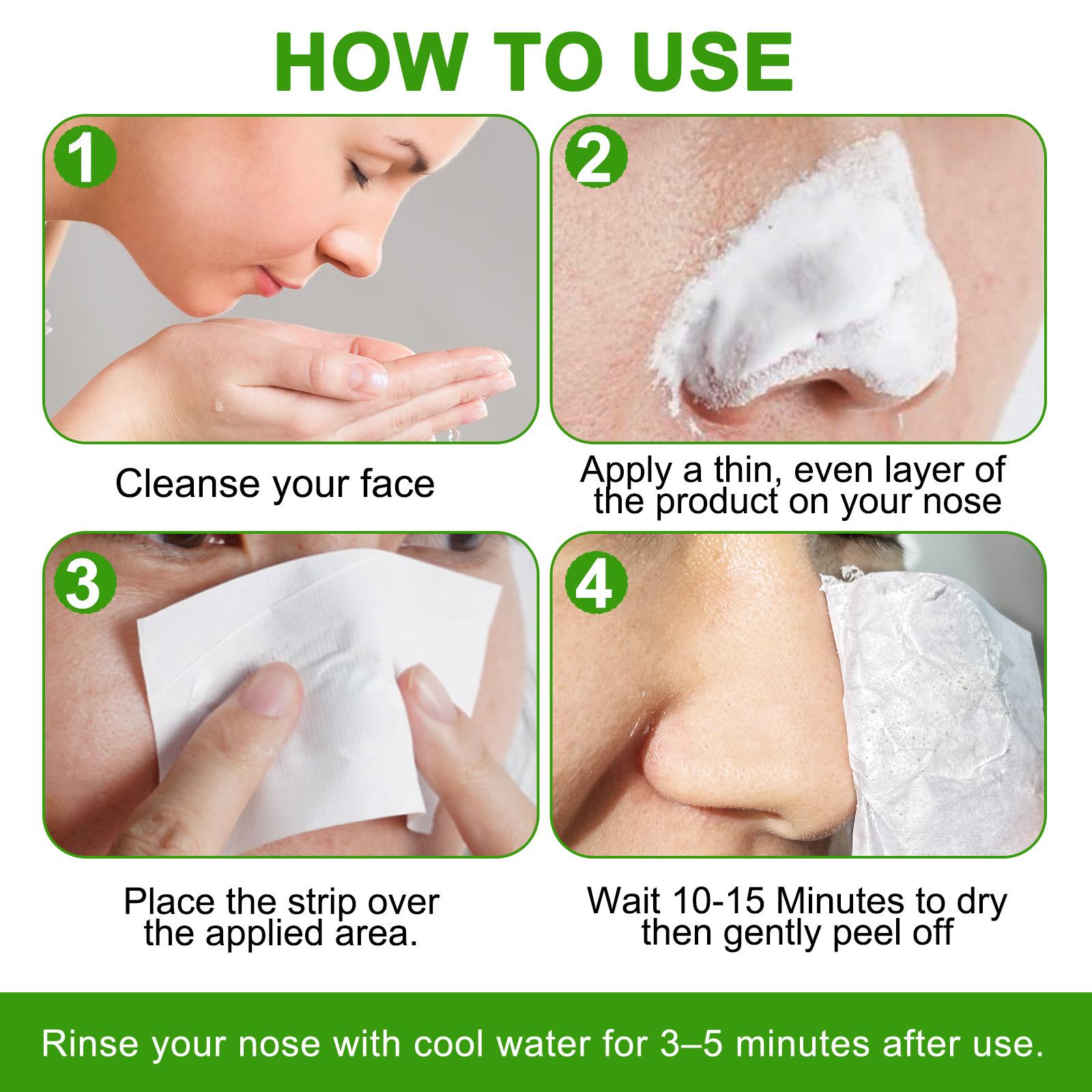 HOW TO USE

1

Cleanse your face

2

Apply a thin, even layer of the product on your nose

3

Place the strip over the applied area.

4

Wait 10-15 Minutes to dry then gently peel off

Rinse your nose with cool water for 3–5 minutes after use.