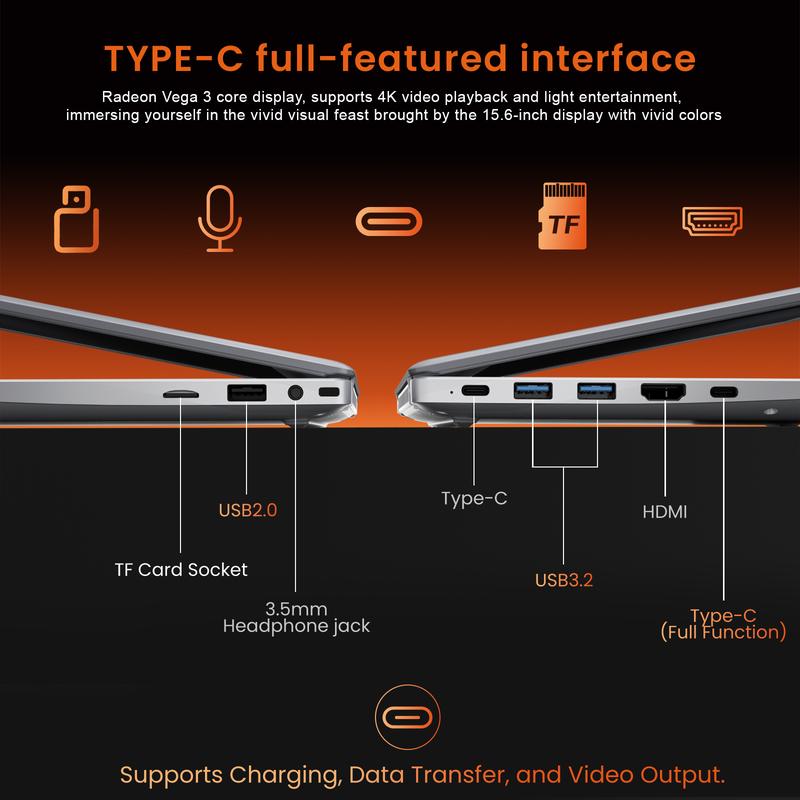 TYPE-C full-featured interface

Radeon Vega 3 core display, supports 4K video playback and light entertainment, immersing yourself in the vivid visual feast brought by the 15.6-inch display with vivid colors

TF

USB2.0

TF Card Socket

3.5mm
Headphone jack

Type-C

USB3.2

HDMI

Type-C
(Full Function)

Supports Charging, Data Transfer, and Video Output.