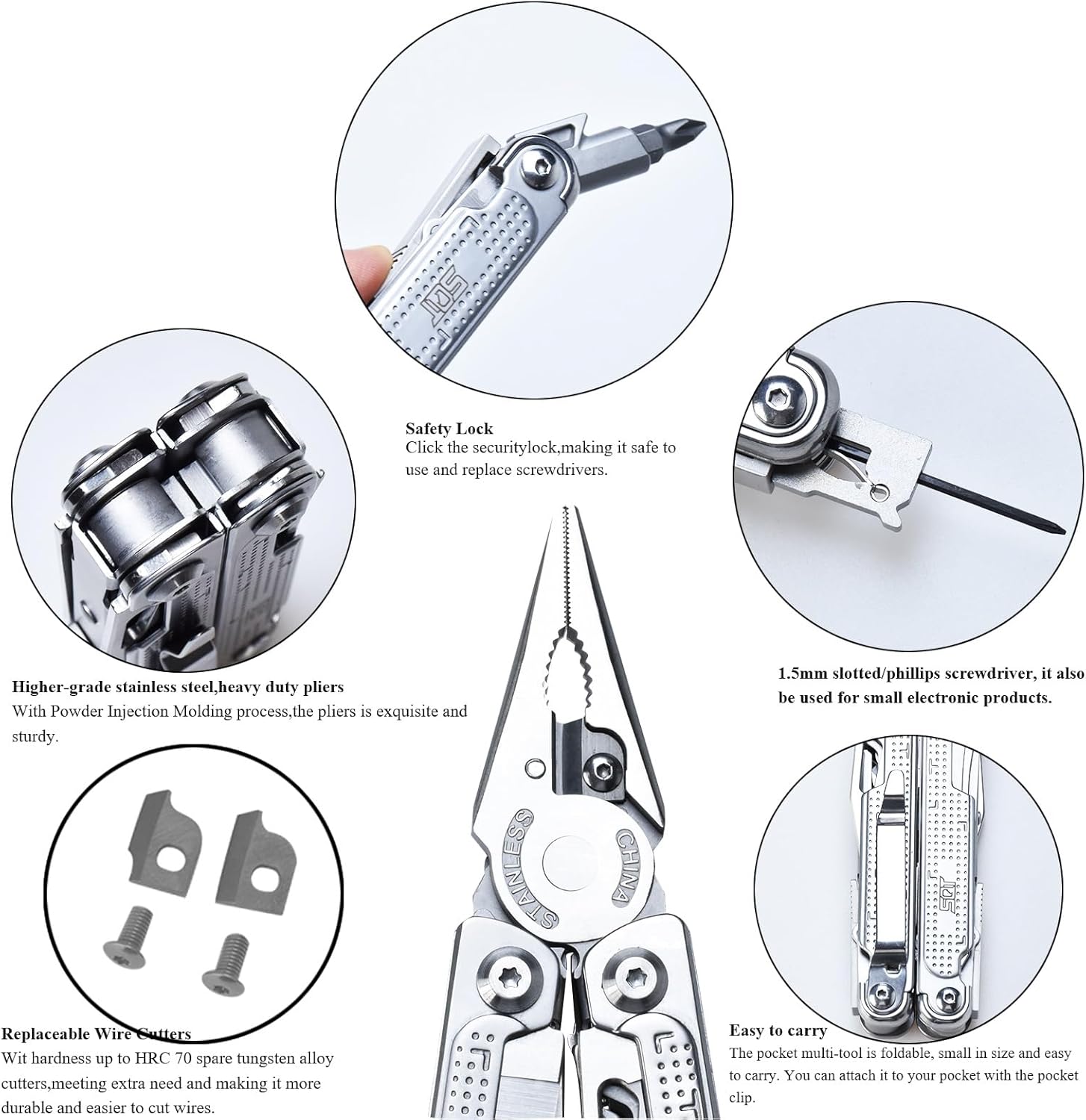 SQT

Safety Lock
Click the securitylock,making it safe to use and replace screwdrivers.

Higher-grade stainless steel,heavy duty pliers
With Powder Injection Molding process,the pliers is exquisite and sturdy.

1.5mm slotted/phillips screwdriver, it also be used for small electronic products.

STAINLESS CHINA

SQT

Replaceable Wire Cutters
Wit hardness up to HRC 70 spare tungsten alloy cutters,meeting extra need and making it more durable and easier to cut wires.

Easy to carry
The pocket multi-tool is foldable, small in size and easy to carry. You can attach it to your pocket with the pocket clip.