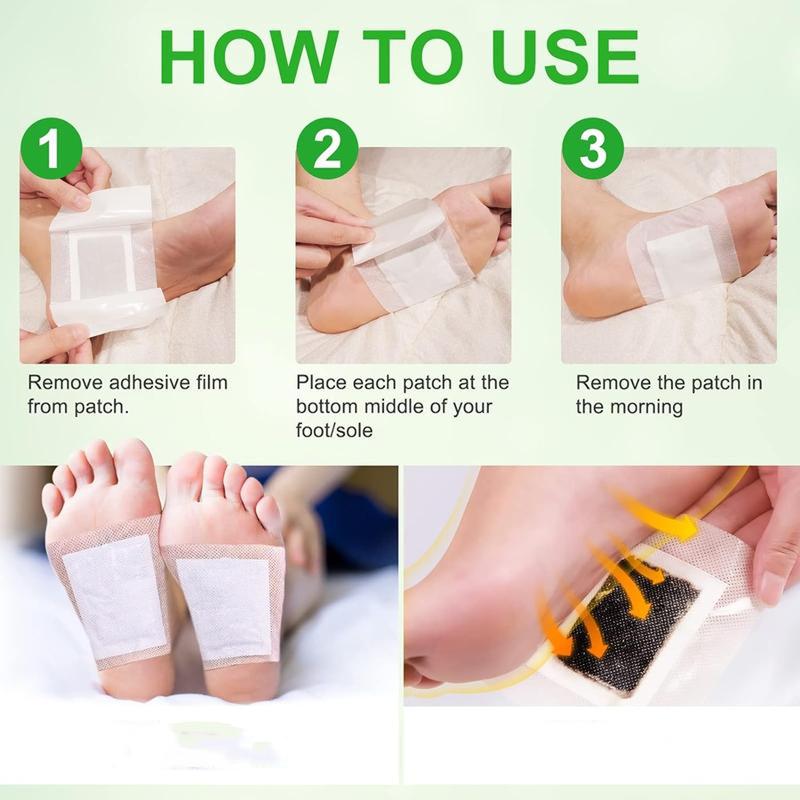 HOW TO USE

1

Remove adhesive film from patch.

2

Place each patch at the bottom middle of your foot/sole

3

Remove the patch in the morning