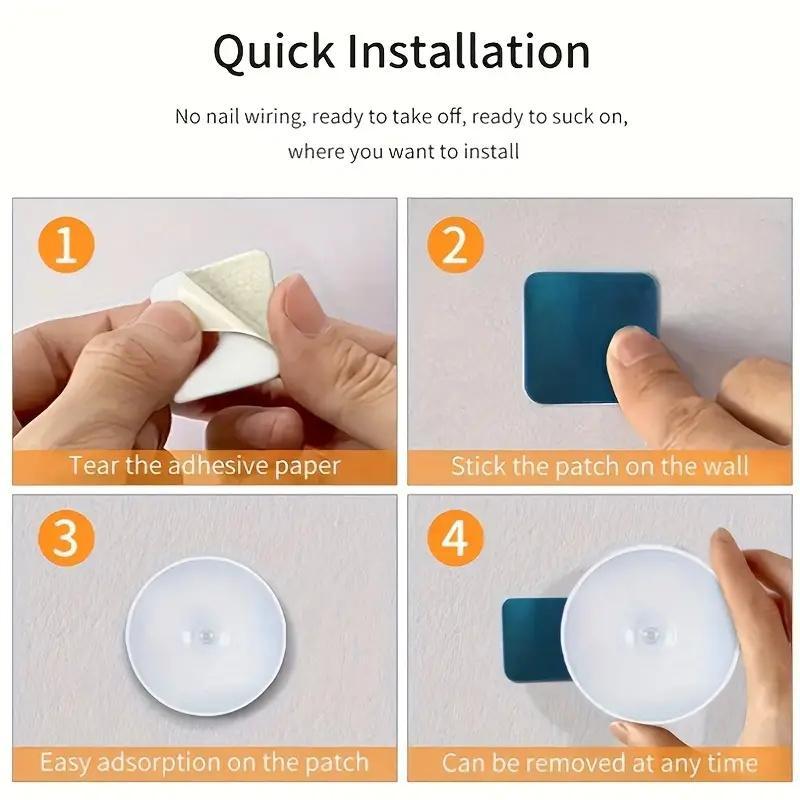 Quick Installation

No nail wiring, ready to take off, ready to suck on, where you want to install

1

Tear the adhesive paper

2

Stick the patch on the wall

3

Easy adsorption on the patch

4

Can be removed at any time